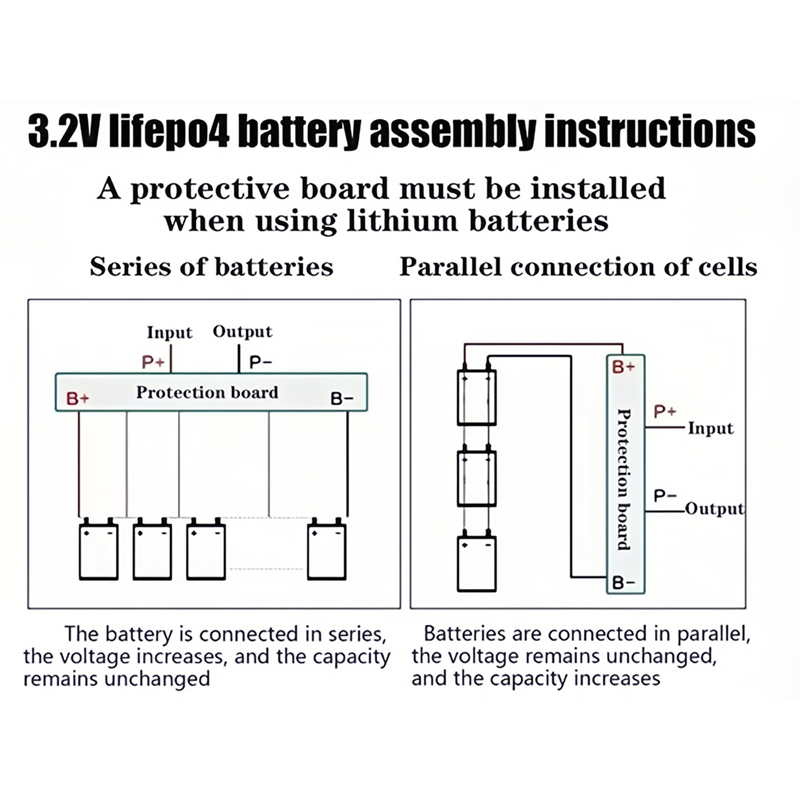 3.2V lifepo4 battery assembly instructions

A protective board must be installed when using lithium batteries

Series of batteries

Input Output
P+ P−
B+ Protection board B−

The battery is connected in series, the voltage increases, and the capacity remains unchanged

Parallel connection of cells

B+
Protection board
P+ Input
P− Output
B−

Batteries are connected in parallel, the voltage remains unchanged, and the capacity increases