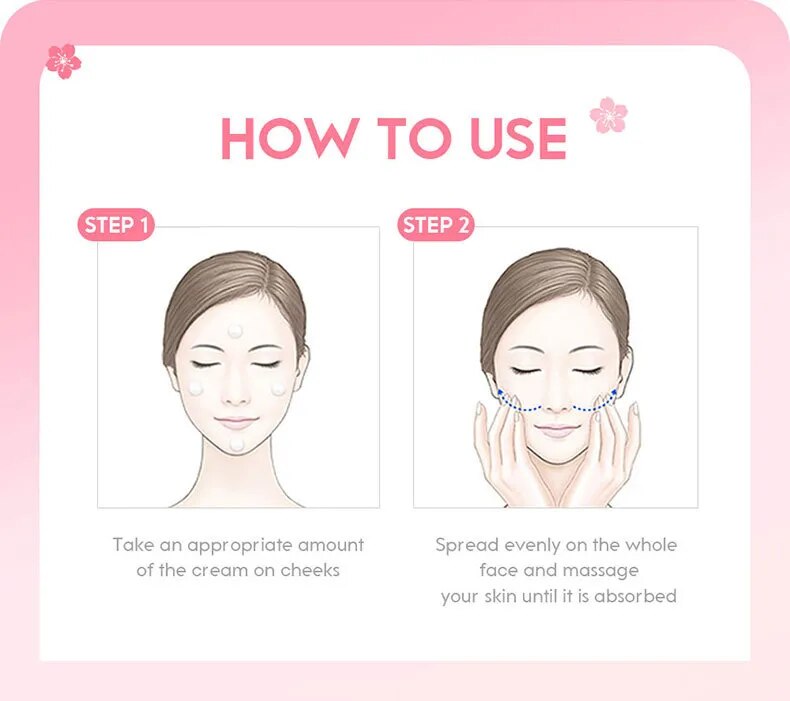 HOW TO USE

STEP 1

Take an appropriate amount of the cream on cheeks

STEP 2

Spread evenly on the whole face and massage your skin until it is absorbed