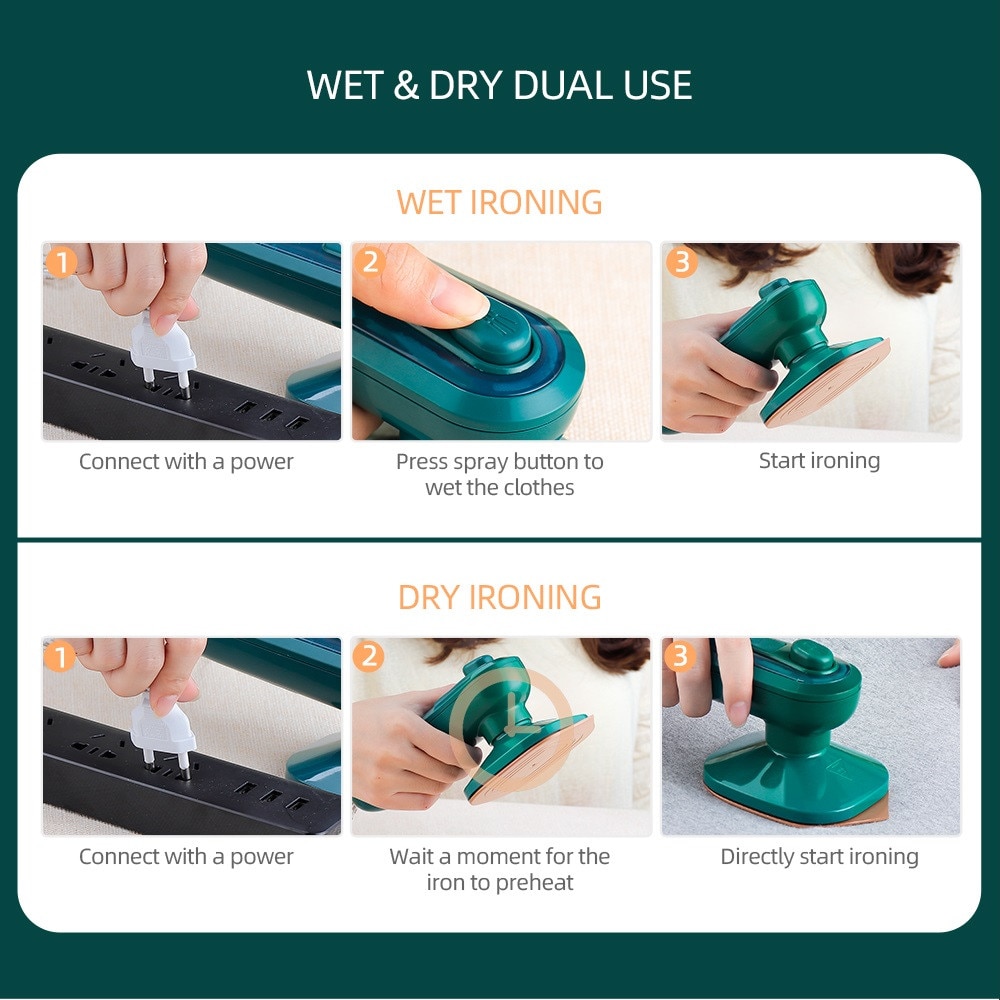 WET & DRY DUAL USE

WET IRONING

1
Connect with a power

2
Press spray button to wet the clothes

3
Start ironing

DRY IRONING

1
Connect with a power

2
Wait a moment for the iron to preheat

3
Directly start ironing