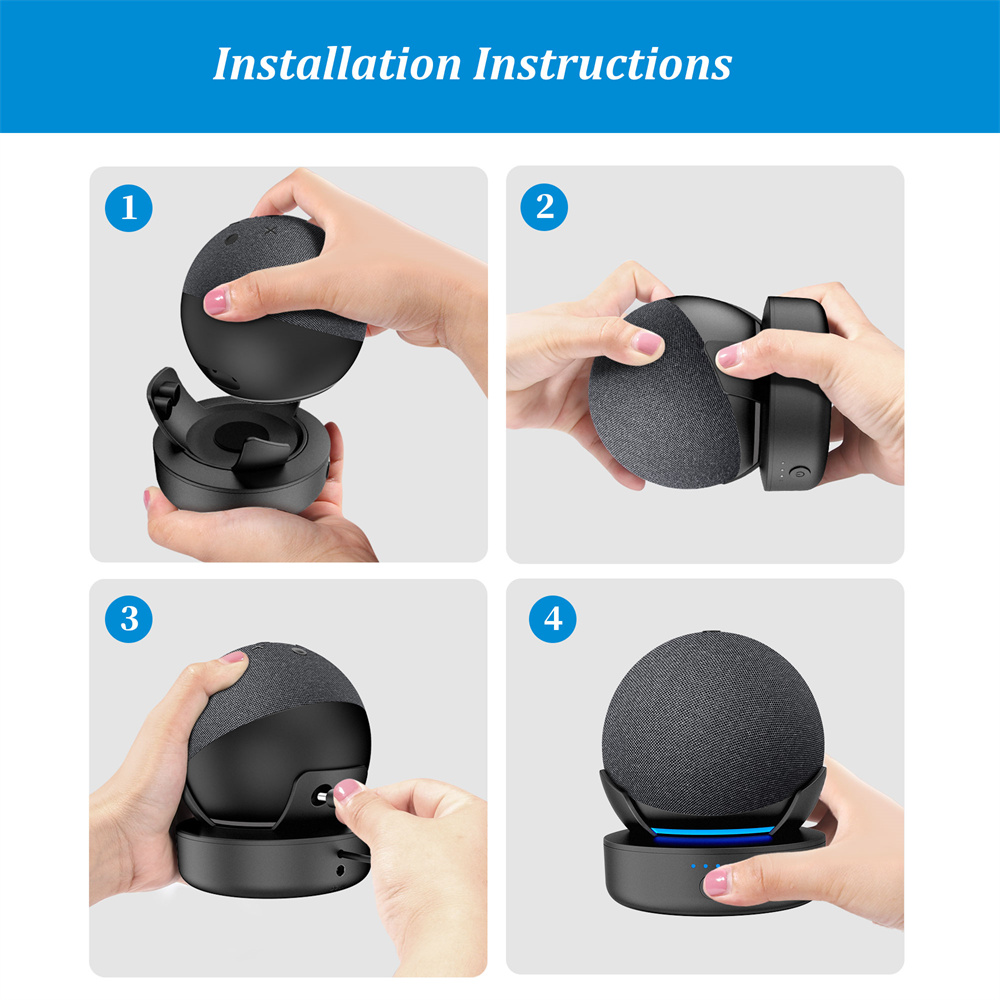 Installation Instructions

1

2

3

4