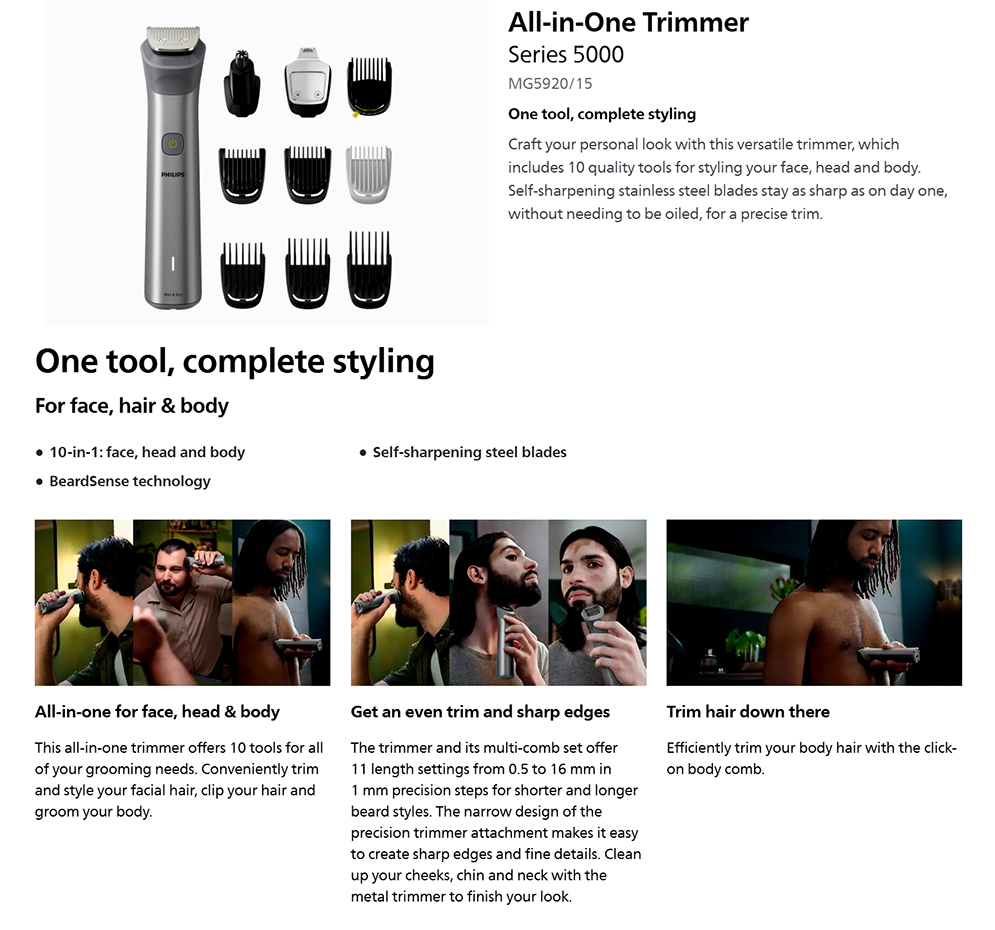 PHILIPS

All-in-One Trimmer
Series 5000
MG5920/15

One tool, complete styling

Craft your personal look with this versatile trimmer, which includes 10 quality tools for styling your face, head and body. Self-sharpening stainless steel blades stay as sharp as on day one, without needing to be oiled, for a precise trim.

One tool, complete styling

For face, hair & body

• 10-in-1: face, head and body
• BeardSense technology

• Self-sharpening steel blades

All-in-one for face, head & body

This all-in-one trimmer offers 10 tools for all of your grooming needs. Conveniently trim and style your facial hair, clip your hair and groom your body.

Get an even trim and sharp edges

The trimmer and its multi-comb set offer 11 length settings from 0.5 to 16 mm in 1 mm precision steps for shorter and longer beard styles. The narrow design of the precision trimmer attachment makes it easy to create sharp edges and fine details. Clean up your cheeks, chin and neck with the metal trimmer to finish your look.

Trim hair down there

Efficiently trim your body hair with the click-on body comb.