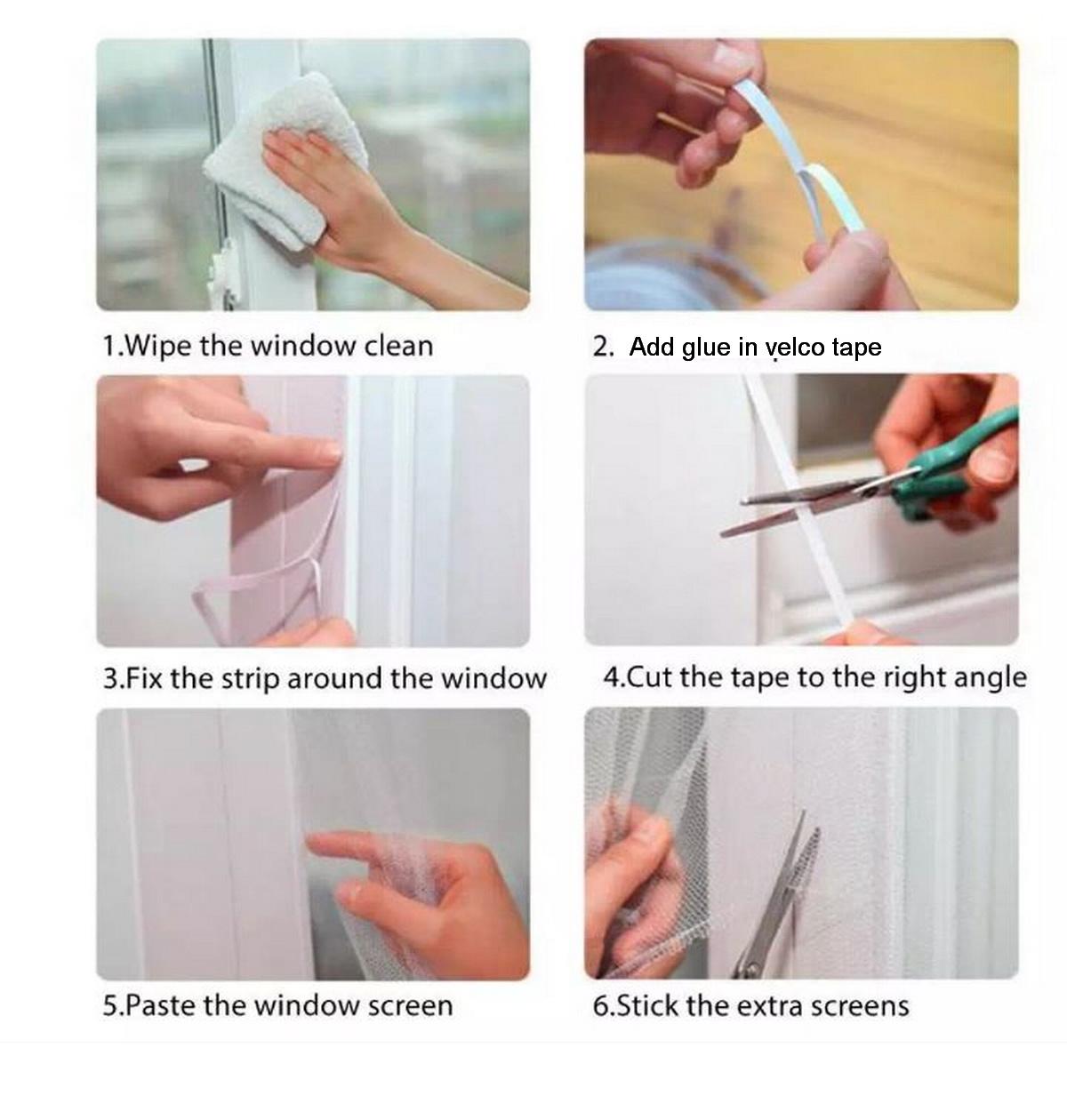 1.Wipe the window clean

2. Add glue in velco tape

3.Fix the strip around the window

4.Cut the tape to the right angle

5.Paste the window screen

6.Stick the extra screens