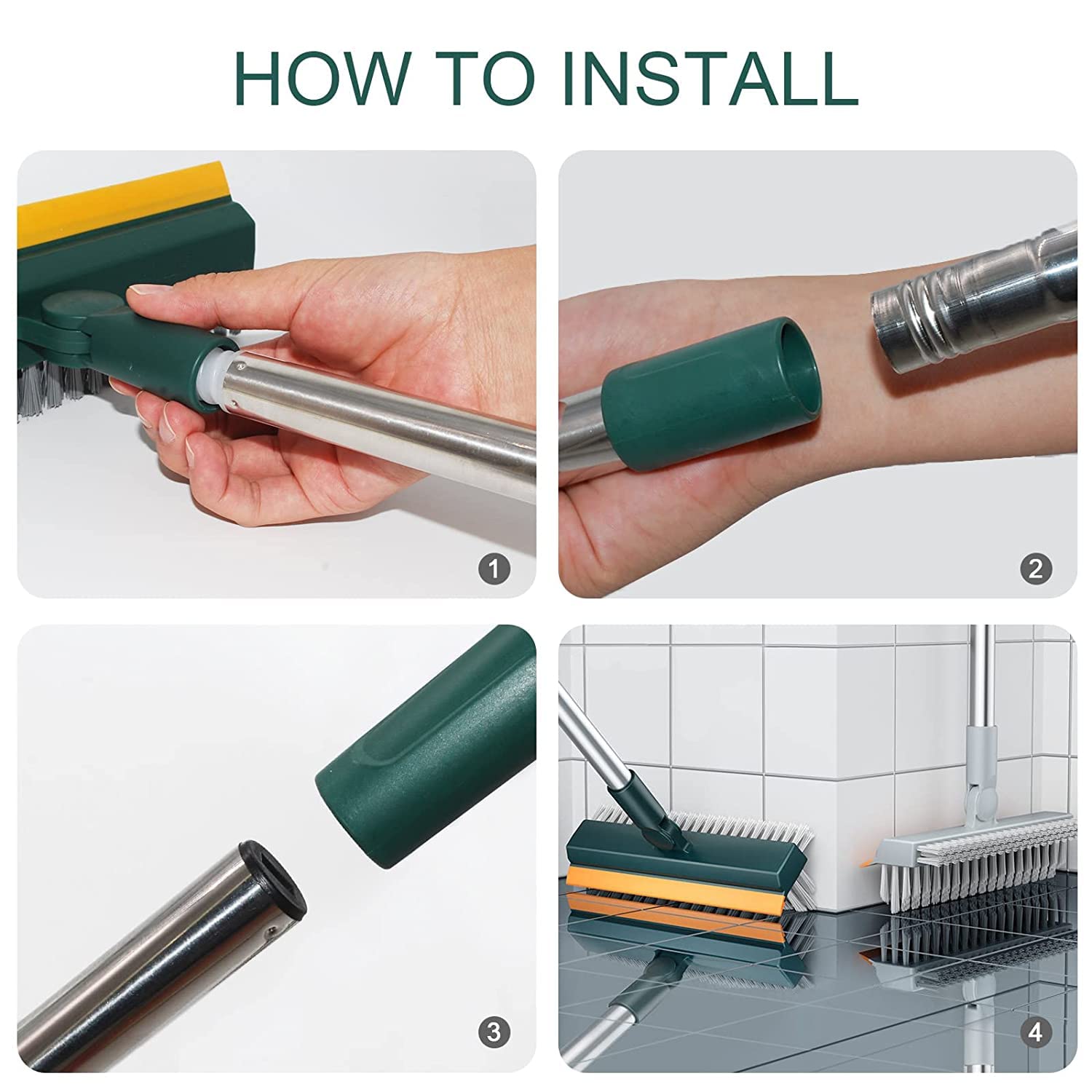 HOW TO INSTALL

1

2

3

4