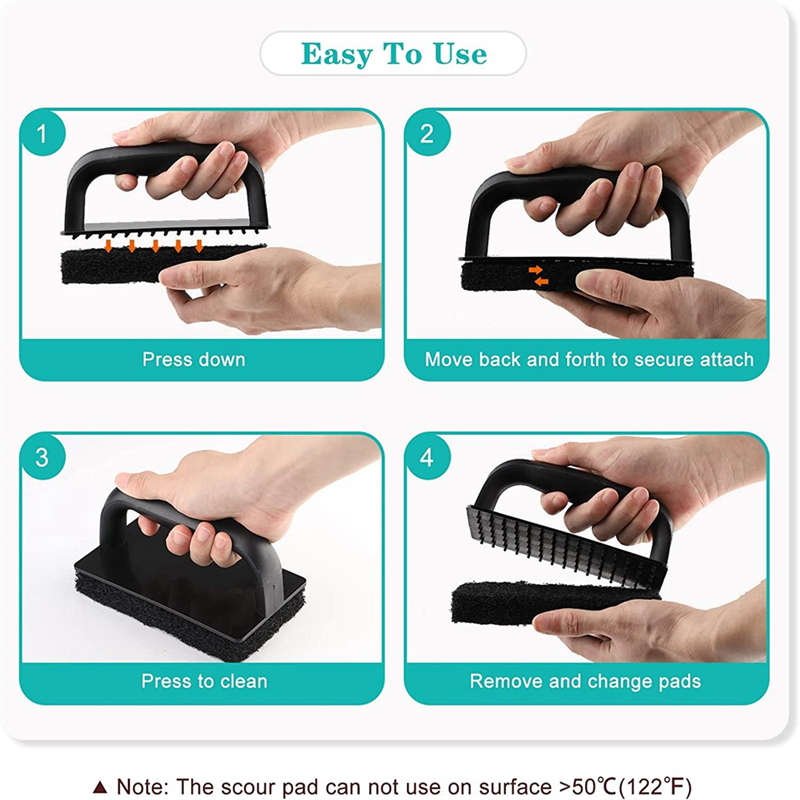 Easy To Use

1

Press down

2

Move back and forth to secure attach

3

Press to clean

4

Remove and change pads

▲ Note: The scour pad can not use on surface >50℃(122℉)