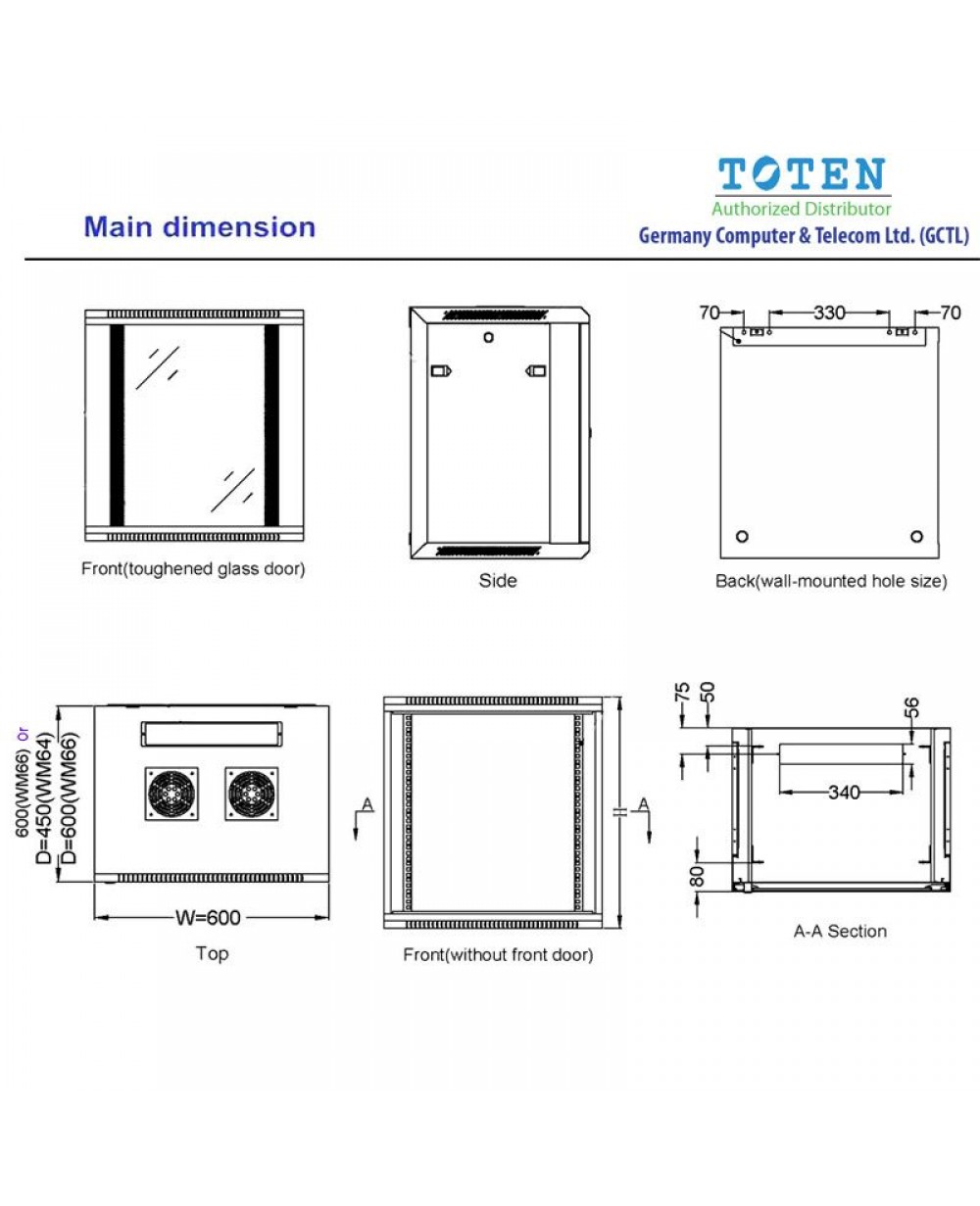 Main dimension

TOTEN
Authorized Distributor
Germany Computer & Telecom Ltd. (GCTL)

Front(toughened glass door)

Side

70 330 70

Back(wall-mounted hole size)

600(WM66) or
D=450(WM64)
D=600(WM66)

W=600

Top

A

H

A

Front(without front door)

75 50 56

340

80

A-A Section