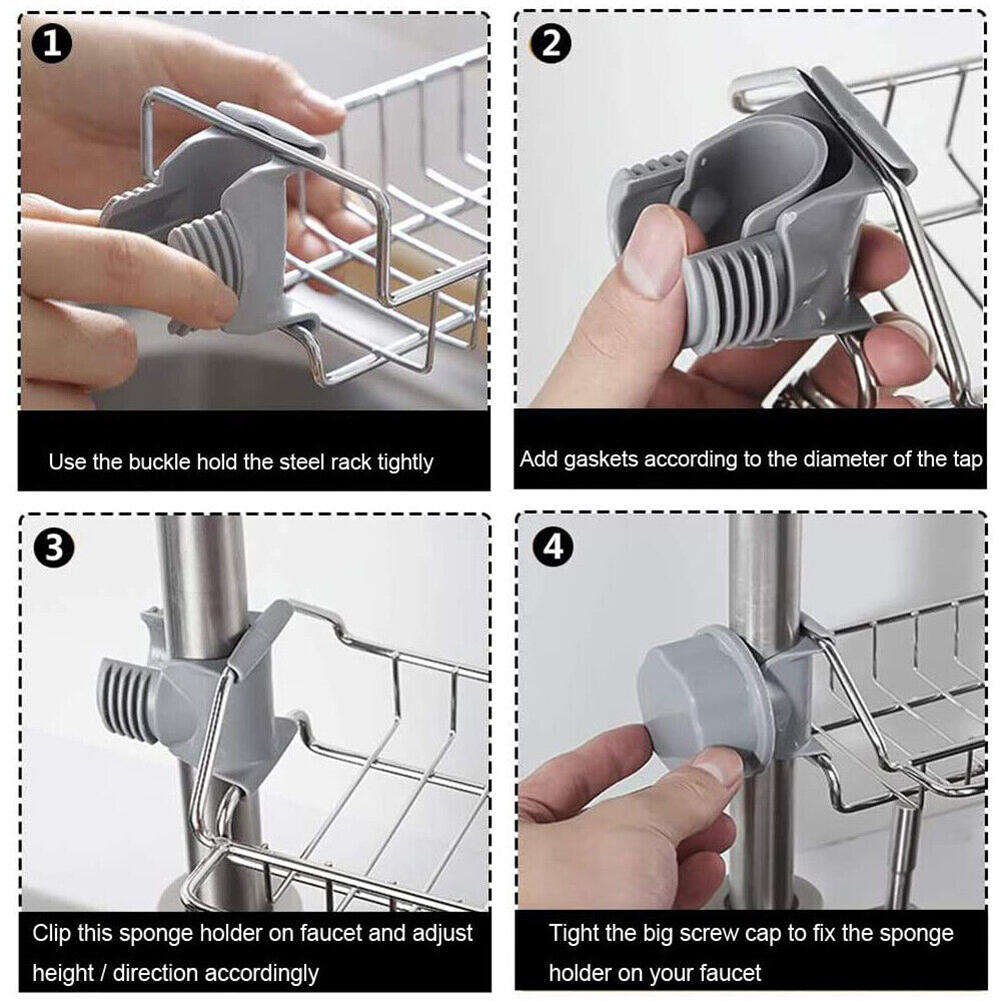 1

Use the buckle hold the steel rack tightly

2

Add gaskets according to the diameter of the tap

3

Clip this sponge holder on faucet and adjust height / direction accordingly

4

Tight the big screw cap to fix the sponge holder on your faucet