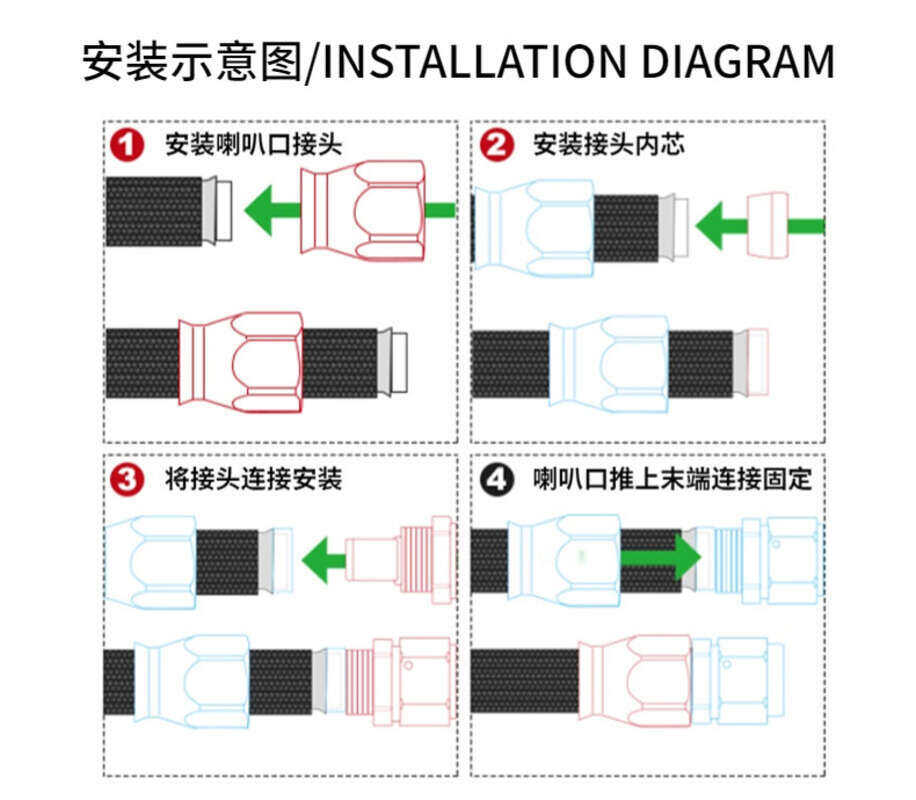 安装示意图/INSTALLATION DIAGRAM

1 安装喇叭口接头

2 安装接头内芯

3 将接头连接安装

4 喇叭口推上末端连接固定