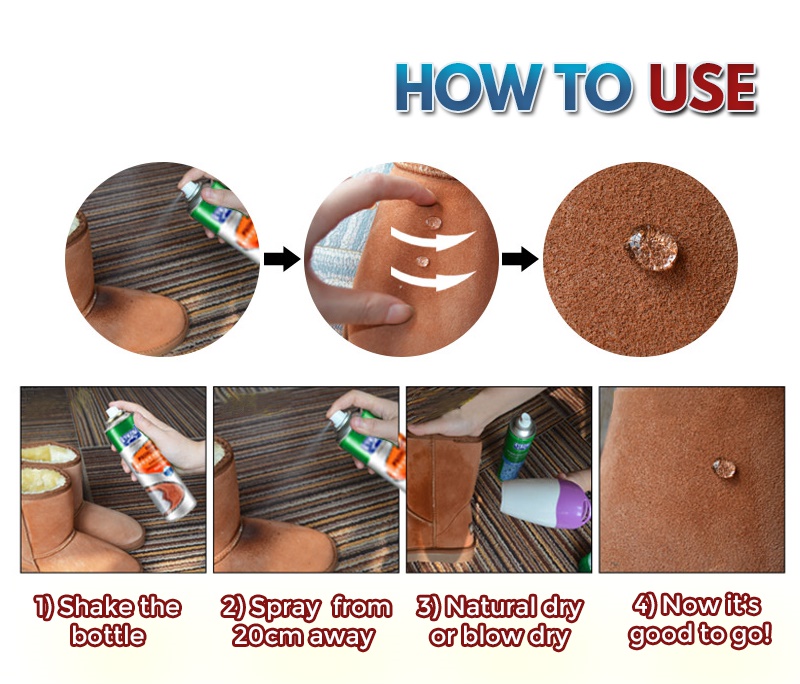 HOW TO USE

1) Shake the bottle

2) Spray from 20cm away

3) Natural dry or blow dry

4) Now it's good to go!