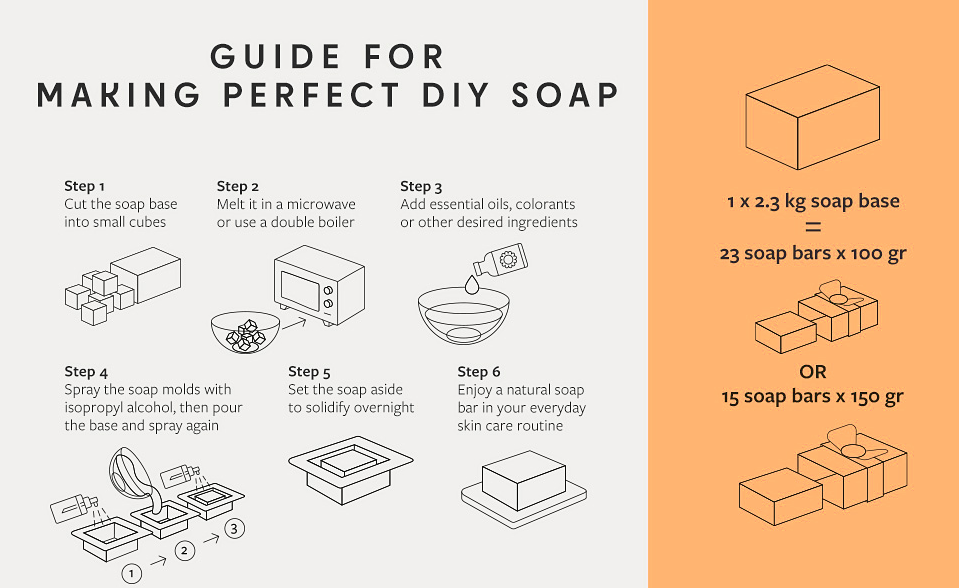 GUIDE FOR
MAKING PERFECT DIY SOAP

Step 1
Cut the soap base into small cubes

Step 2
Melt it in a microwave or use a double boiler

Step 3
Add essential oils, colorants or other desired ingredients

Step 4
Spray the soap molds with isopropyl alcohol, then pour the base and spray again

1 2 3

Step 5
Set the soap aside to solidify overnight

Step 6
Enjoy a natural soap bar in your everyday skin care routine

1 x 2.3 kg soap base
=
23 soap bars x 100 gr

OR
15 soap bars x 150 gr