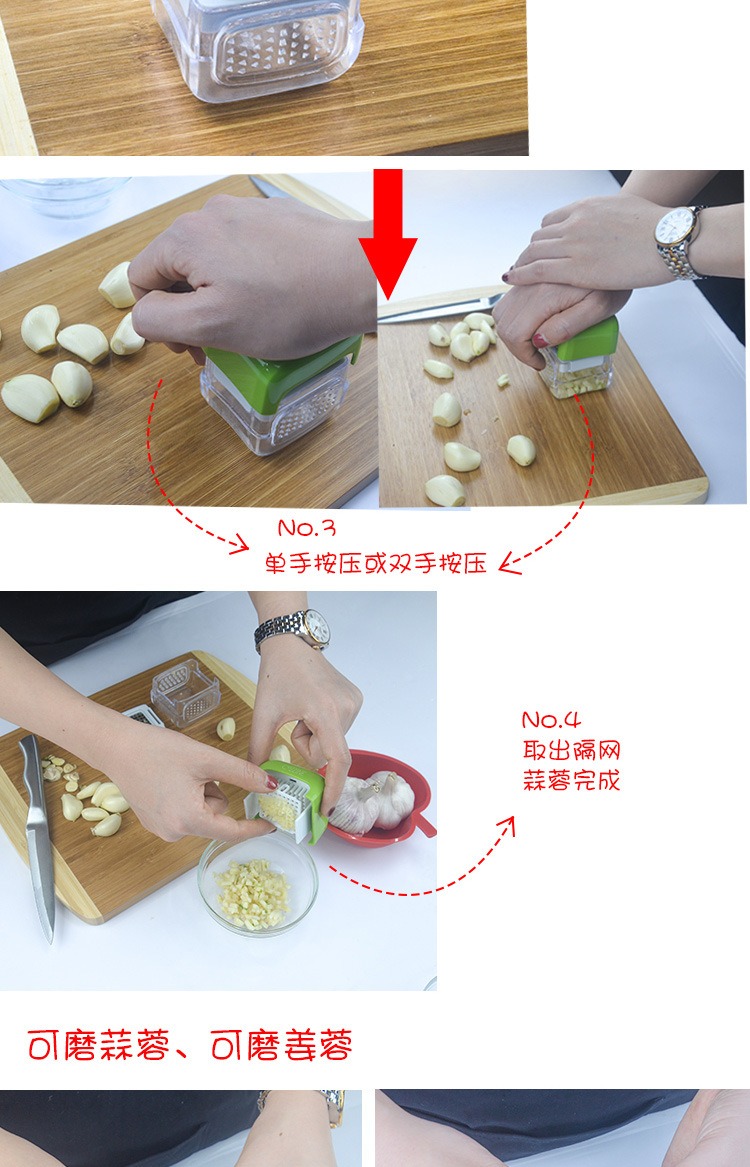 No.3
单手按压或双手按压

No.4
取出隔网
蒜蓉完成

可磨蒜蓉、可磨姜蓉