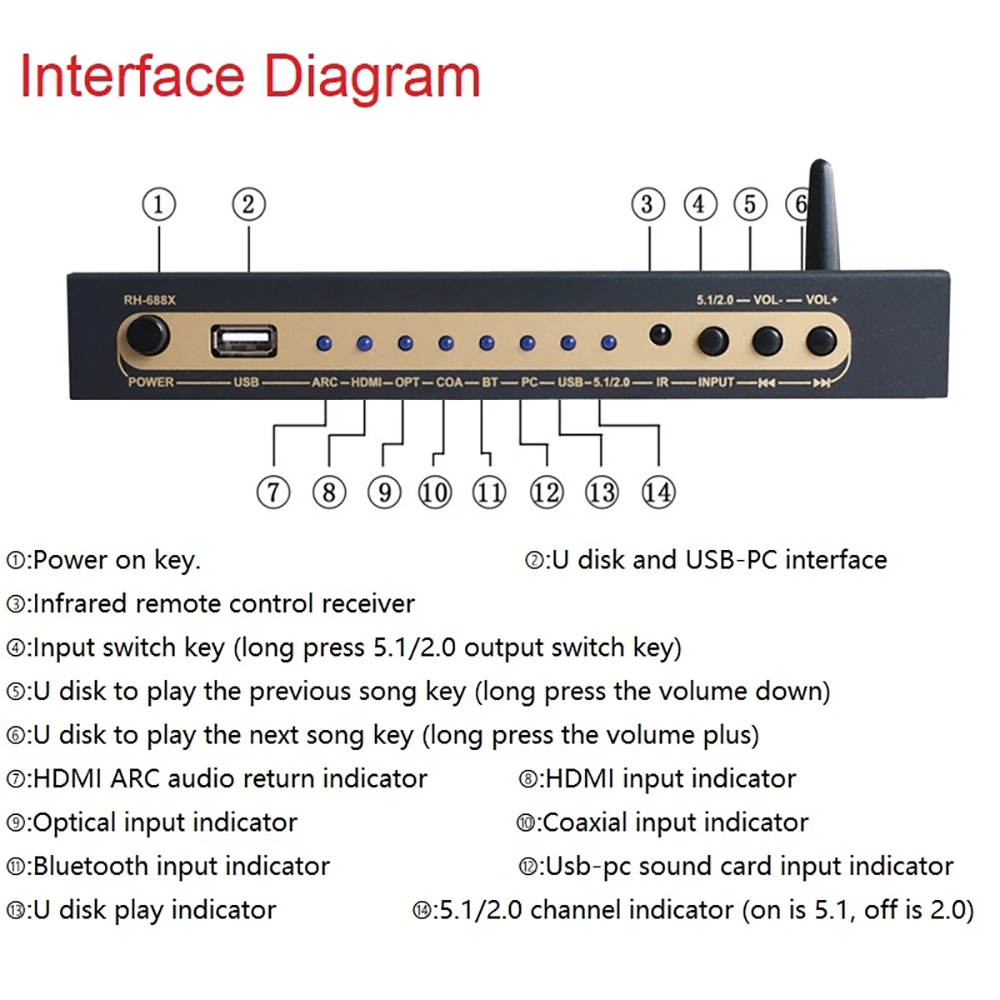 Interface Diagram

①
②
③
④
⑤
⑥

RH-688X
5.1/2.0 — VOL- — VOL+
POWER — USB — ARC — HDMI — OPT — COA — BT — PC — USB — 5.1/2.0 — IR — INPUT — ⏮ — ⏭

⑦ ⑧ ⑨ ⑩ ⑪ ⑫ ⑬ ⑭

①:Power on key.
②:U disk and USB-PC interface
③:Infrared remote control receiver
④:Input switch key (long press 5.1/2.0 output switch key)
⑤:U disk to play the previous song key (long press the volume down)
⑥:U disk to play the next song key (long press the volume plus)
⑦:HDMI ARC audio return indicator
⑧:HDMI input indicator
⑨:Optical input indicator
⑩:Coaxial input indicator
⑪:Bluetooth input indicator
⑫:Usb-pc sound card input indicator
⑬:U disk play indicator
⑭:5.1/2.0 channel indicator (on is 5.1, off is 2.0)