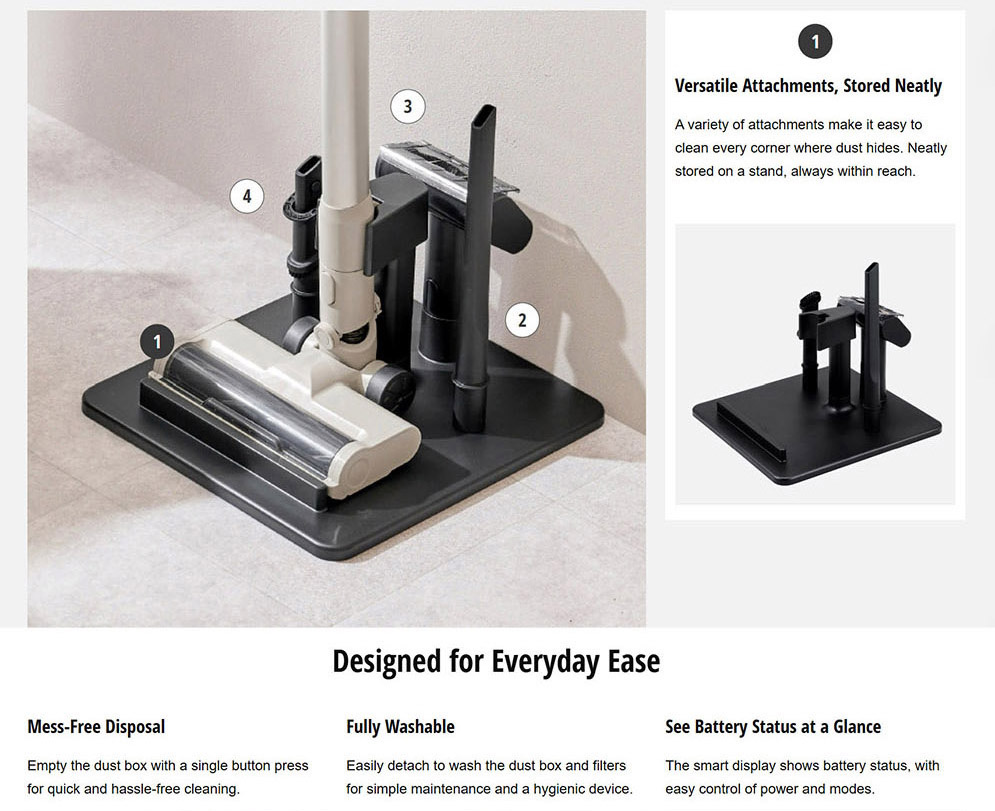 3

4

1

2

1

Versatile Attachments, Stored Neatly

A variety of attachments make it easy to clean every corner where dust hides. Neatly stored on a stand, always within reach.

Designed for Everyday Ease

Mess-Free Disposal

Empty the dust box with a single button press for quick and hassle-free cleaning.

Fully Washable

Easily detach to wash the dust box and filters for simple maintenance and a hygienic device.

See Battery Status at a Glance

The smart display shows battery status, with easy control of power and modes.