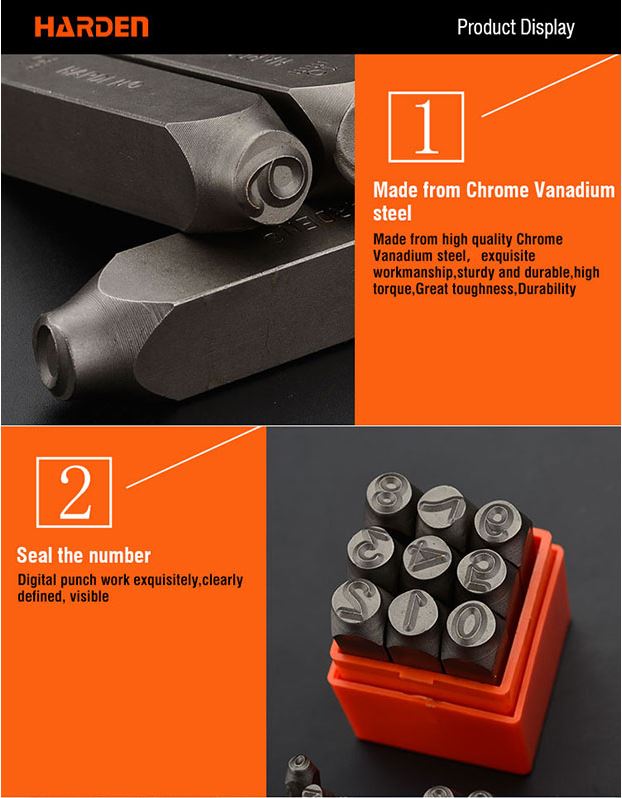 HARDEN

Product Display

1

Made from Chrome Vanadium steel

Made from high quality Chrome Vanadium steel, exquisite workmanship,sturdy and durable,high torque,Great toughness,Durability

2

Seal the number

Digital punch work exquisitely,clearly defined, visible