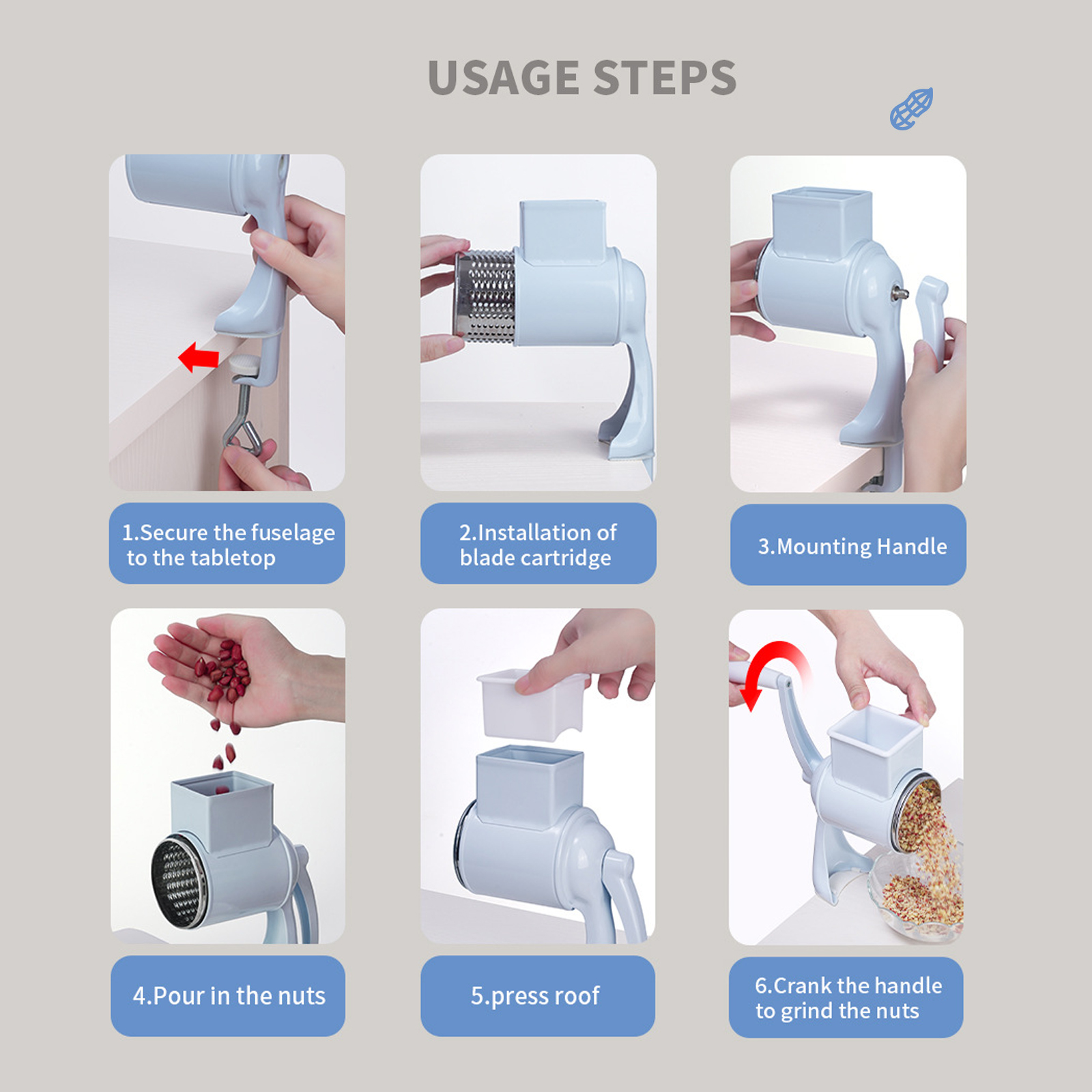 USAGE STEPS

1.Secure the fuselage to the tabletop

2.Installation of blade cartridge

3.Mounting Handle

4.Pour in the nuts

5.press roof

6.Crank the handle to grind the nuts