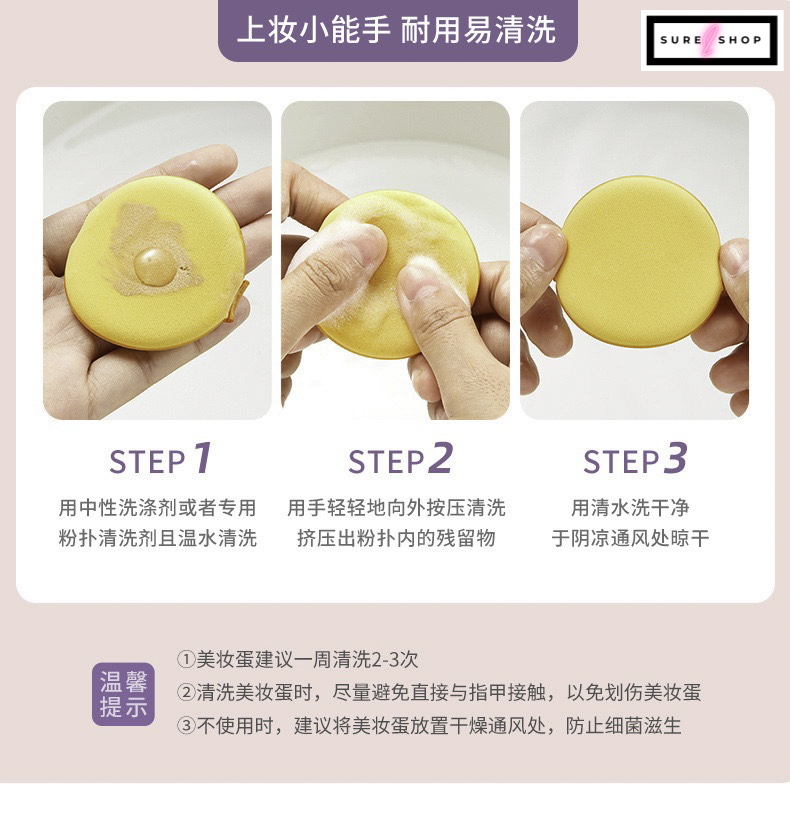 上妆小能手 耐用易清洗

SURE SHOP

STEP 1
用中性洗涤剂或者专用粉扑清洗剂且温水清洗

STEP 2
用手轻轻地向外按压清洗挤压出粉扑内的残留物

STEP 3
用清水洗干净于阴凉通风处晾干

温馨提示

①美妆蛋建议一周清洗2-3次
②清洗美妆蛋时，尽量避免直接与指甲接触，以免划伤美妆蛋
③不使用时，建议将美妆蛋放置干燥通风处，防止细菌滋生