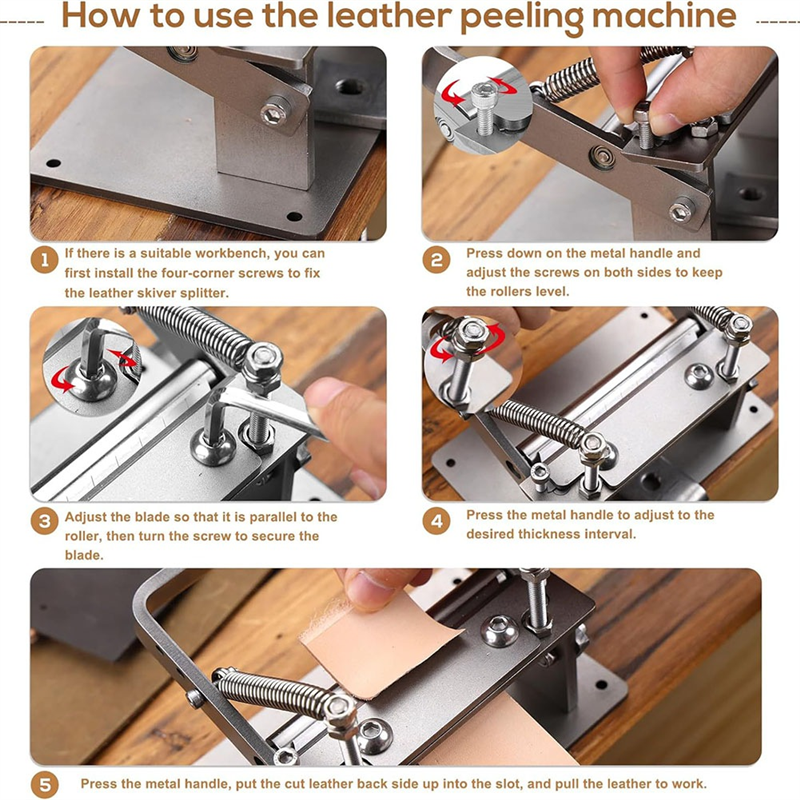 How to use the leather peeling machine

1 If there is a suitable workbench, you can first install the four-corner screws to fix the leather skiver splitter.

2 Press down on the metal handle and adjust the screws on both sides to keep the rollers level.

3 Adjust the blade so that it is parallel to the roller, then turn the screw to secure the blade.

4 Press the metal handle to adjust to the desired thickness interval.

5 Press the metal handle, put the cut leather back side up into the slot, and pull the leather to work.