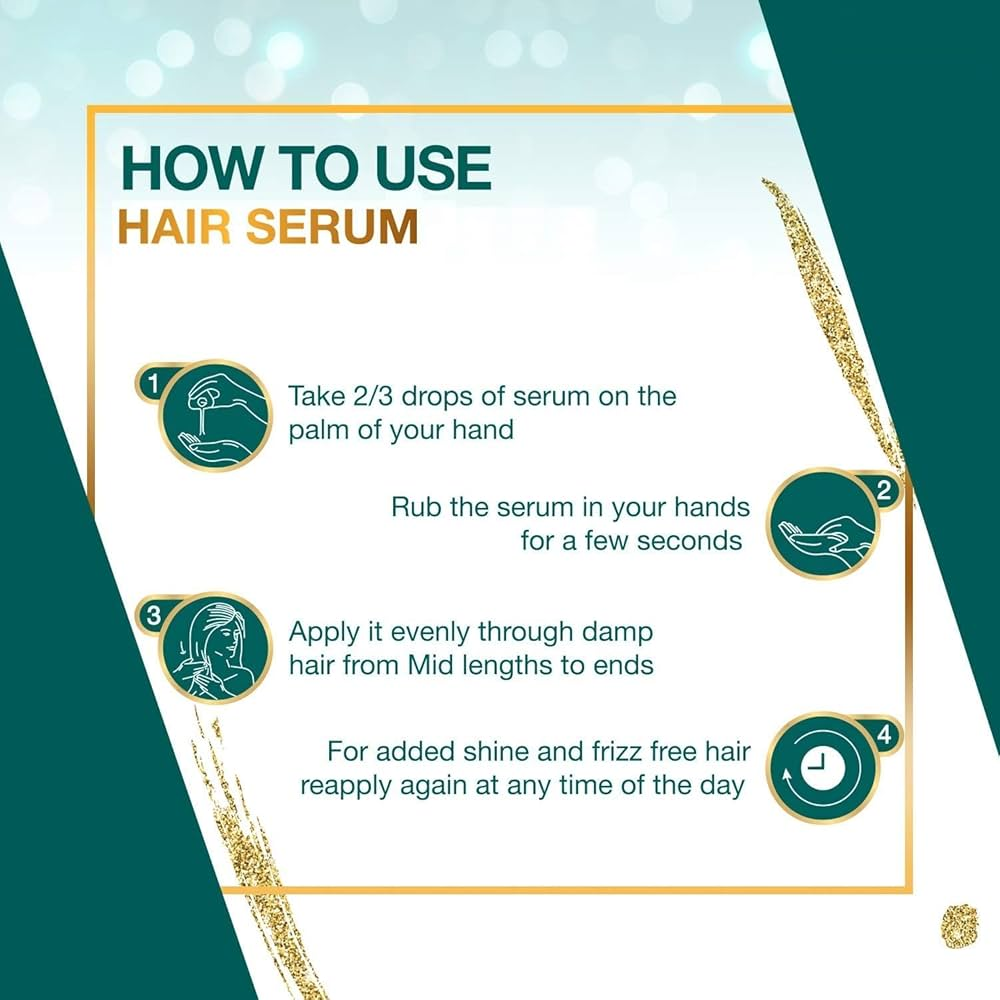 HOW TO USE
HAIR SERUM

1
Take 2/3 drops of serum on the palm of your hand

2
Rub the serum in your hands for a few seconds

3
Apply it evenly through damp hair from Mid lengths to ends

4
For added shine and frizz free hair reapply again at any time of the day