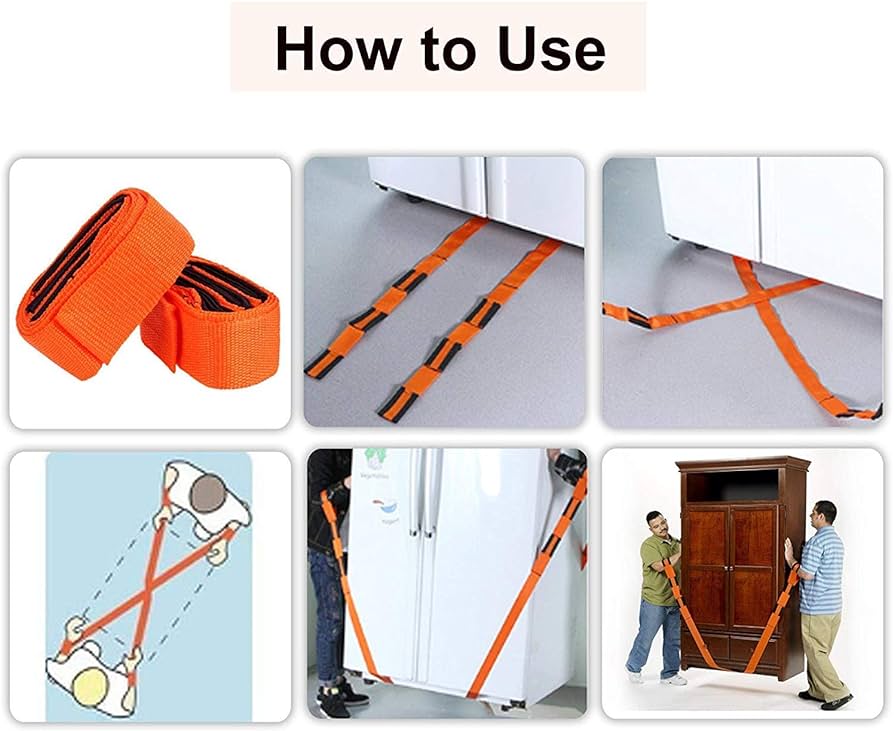 How to Use