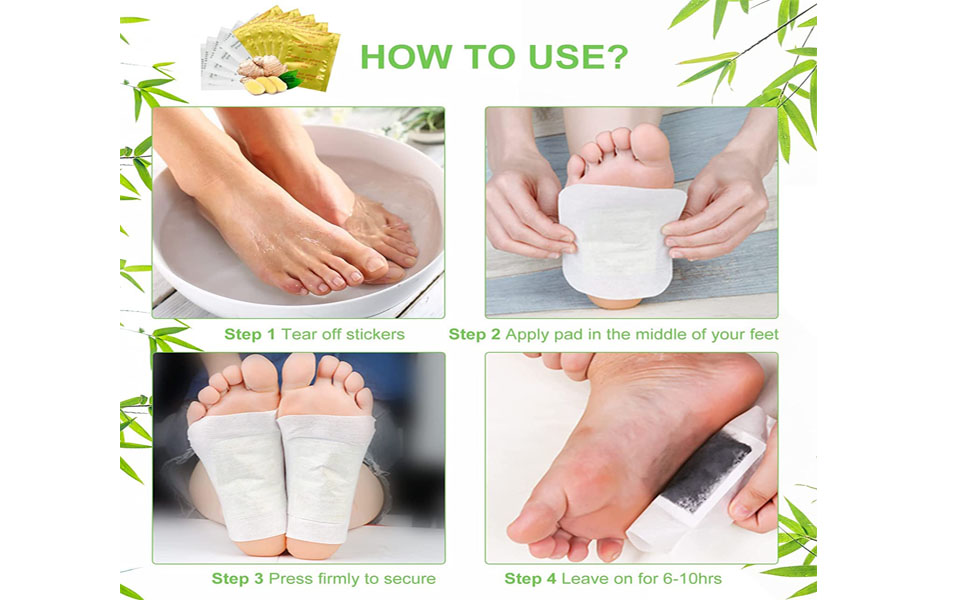 HOW TO USE?

Step 1 Tear off stickers

Step 2 Apply pad in the middle of your feet

Step 3 Press firmly to secure

Step 4 Leave on for 6-10hrs