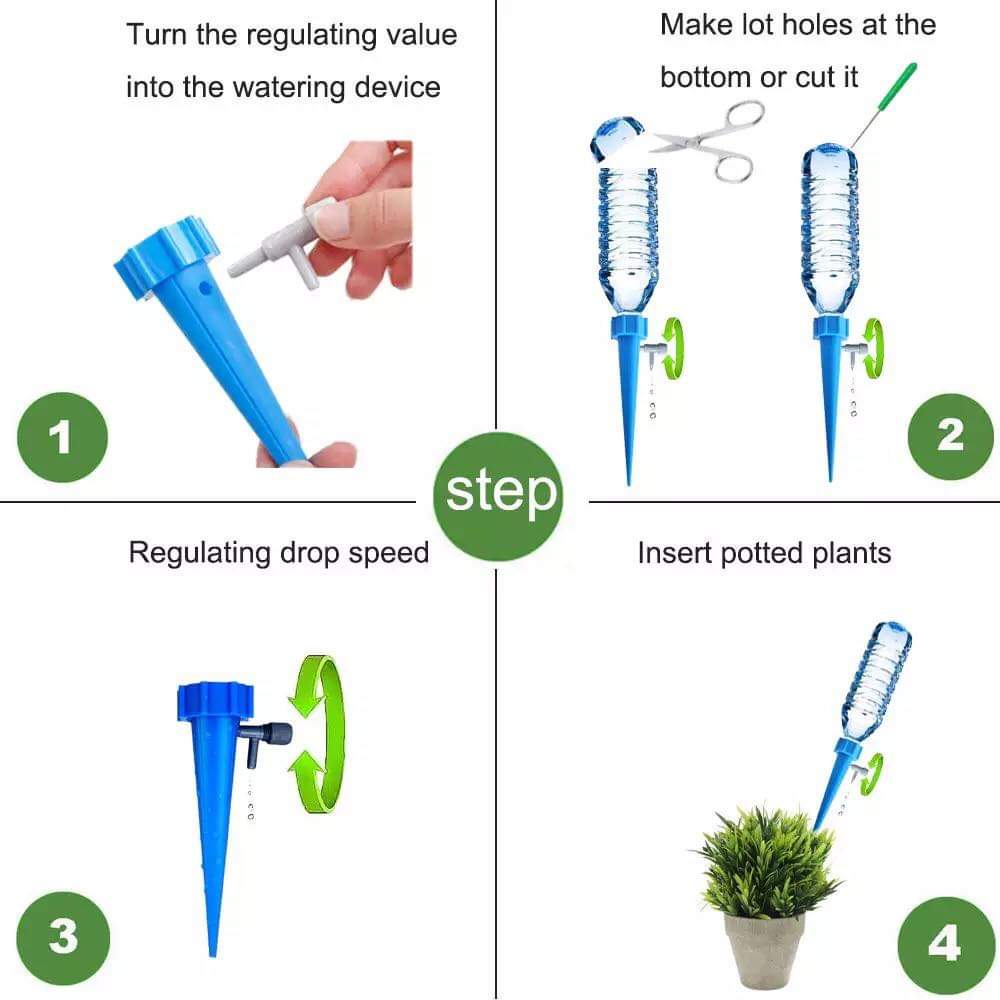 Turn the regulating value into the watering device

1

Make lot holes at the bottom or cut it

2

step

Regulating drop speed

3

Insert potted plants

4