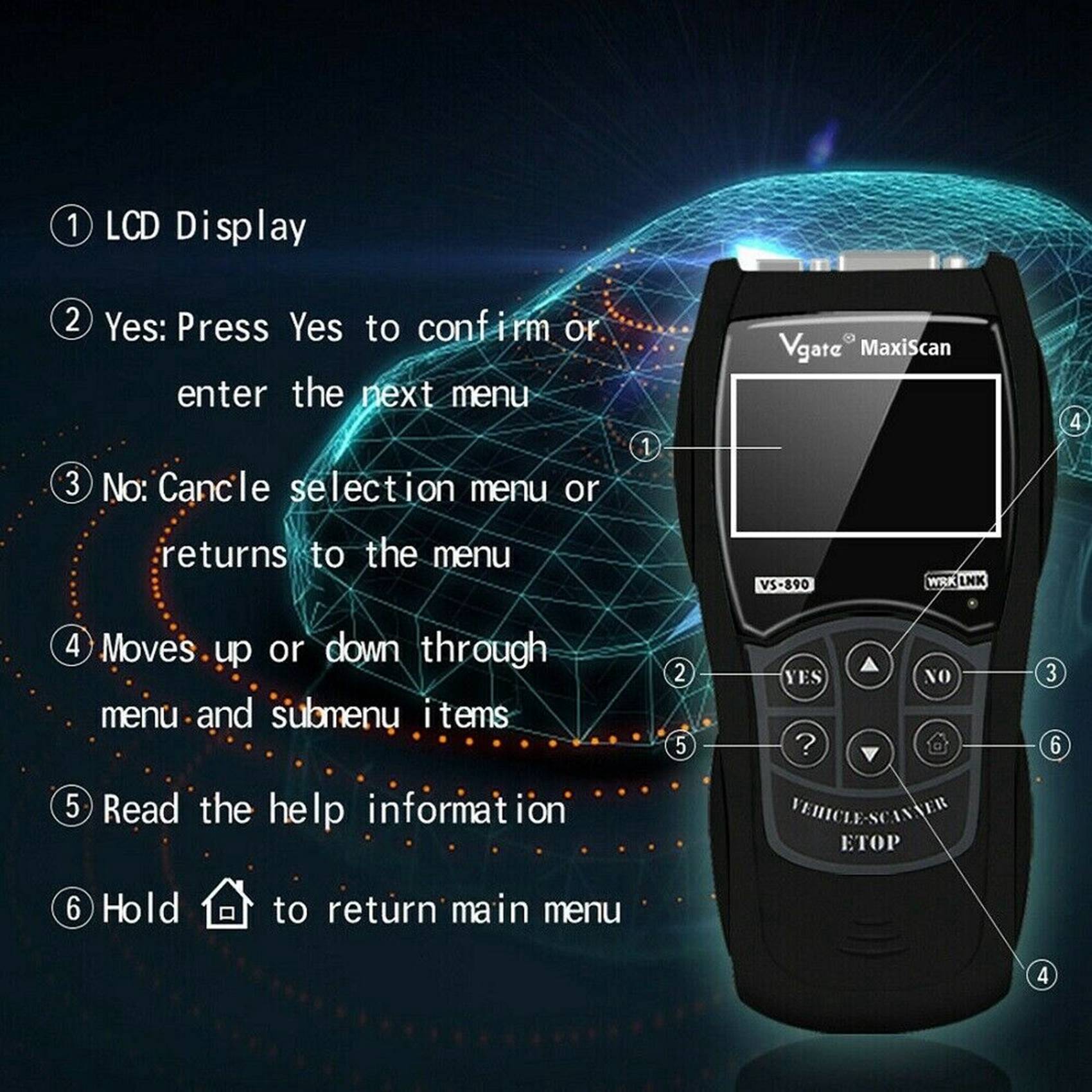 ① LCD Display

② Yes: Press Yes to confirm or enter the next menu

③ No: Cancle selection menu or returns to the menu

④ Moves up or down through menu and submenu items

⑤ Read the help information

⑥ Hold to return main menu

Vgate MaxiScan

①

④

VS-890

WRK LNK

②

YES

NO

③

⑤

?

⑥

VEHICLE-SCANNER
ETOP

④