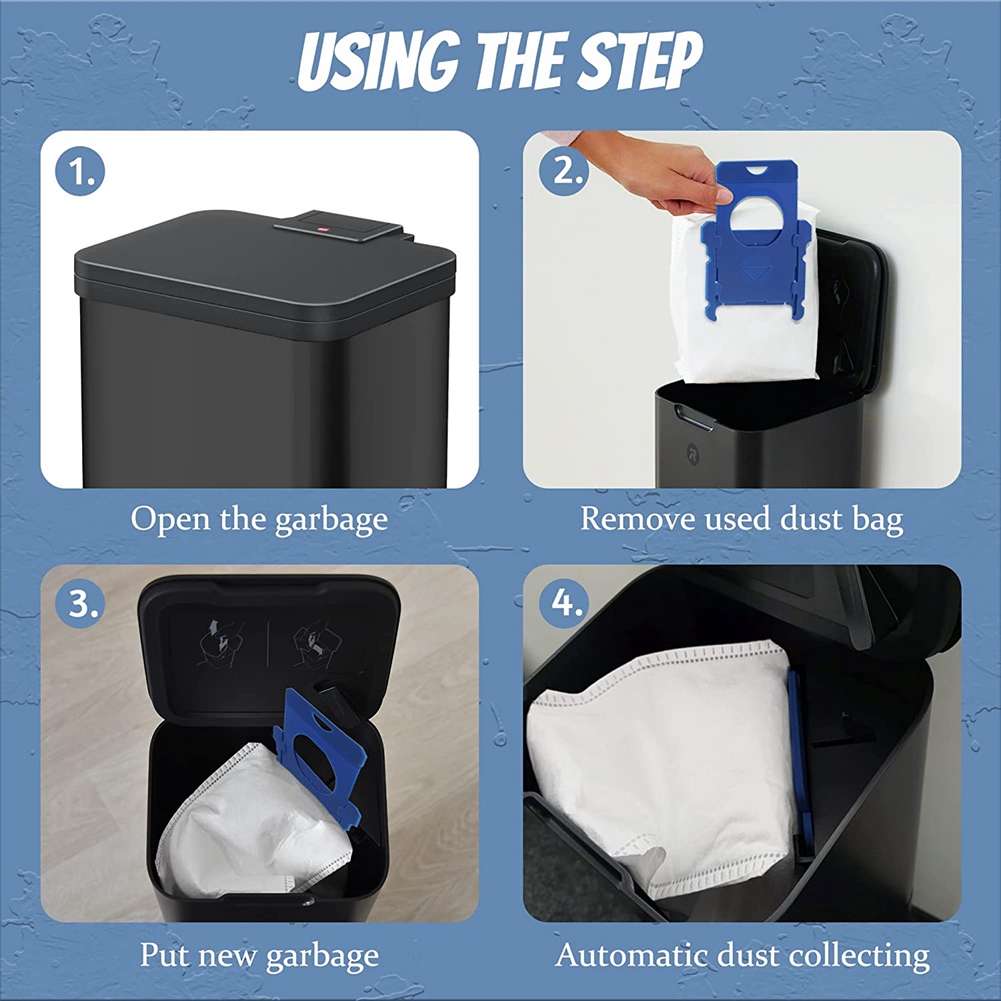 USING THE STEP

1.

Open the garbage

2.

Remove used dust bag

3.

Put new garbage

4.

Automatic dust collecting