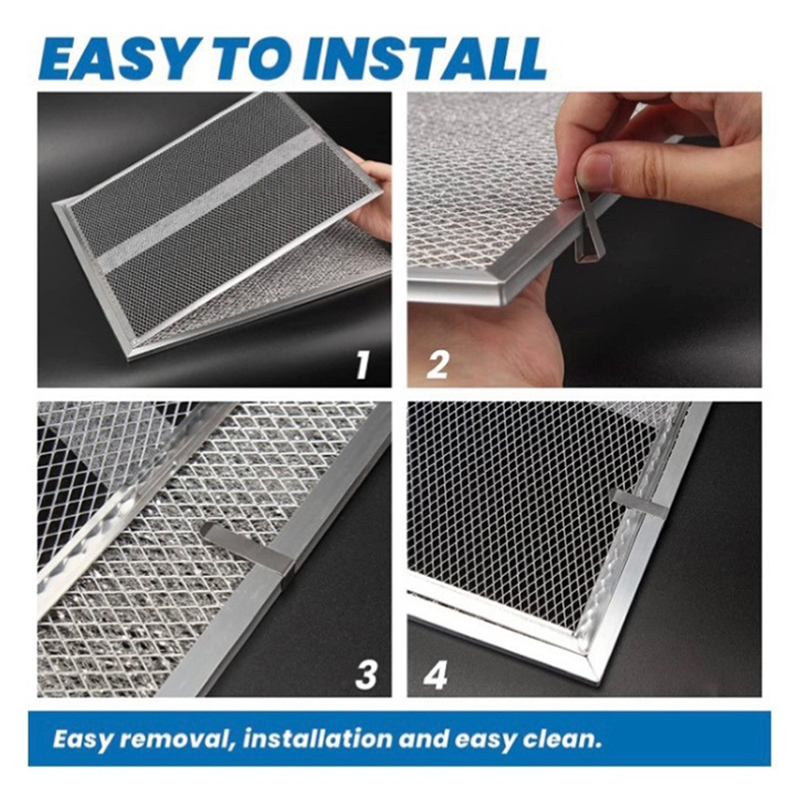 EASY TO INSTALL

1

2

3

4

Easy removal, installation and easy clean.