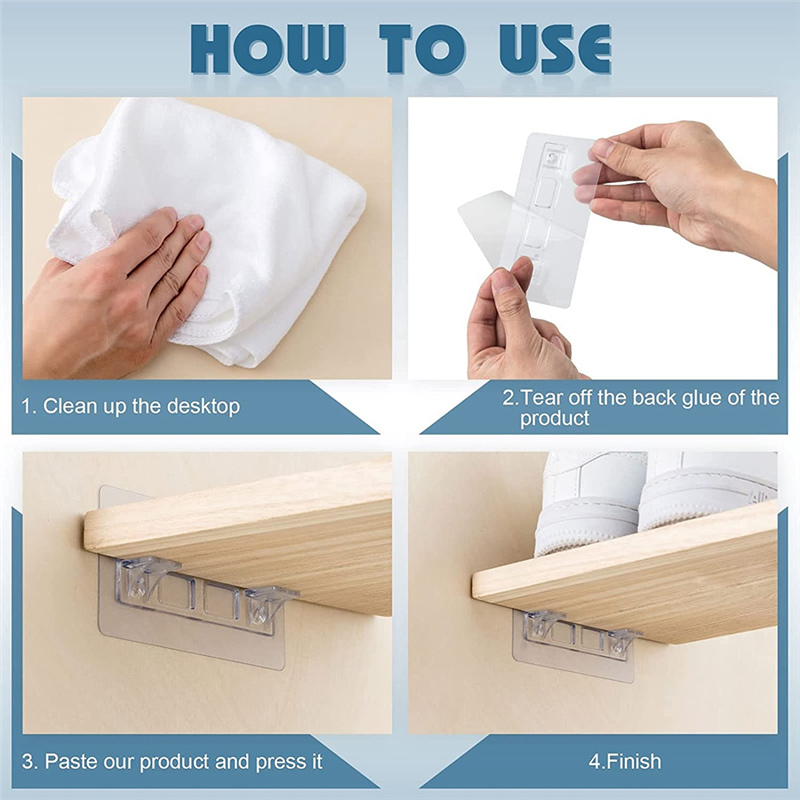 HOW TO USE

1. Clean up the desktop

2.Tear off the back glue of the product

3. Paste our product and press it

4.Finish