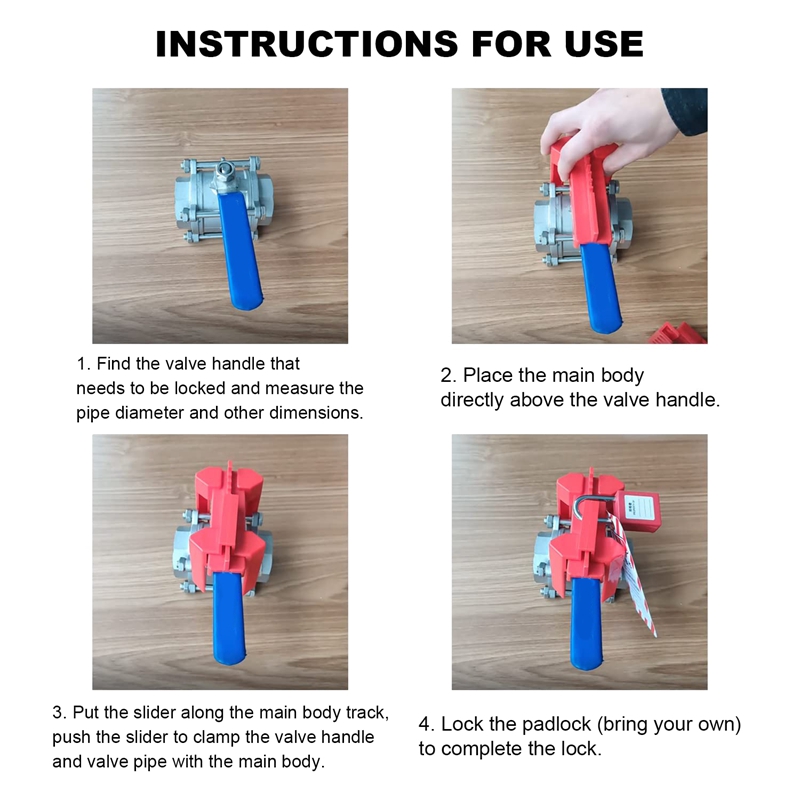 INSTRUCTIONS FOR USE

1. Find the valve handle that needs to be locked and measure the pipe diameter and other dimensions.

2. Place the main body directly above the valve handle.

3. Put the slider along the main body track, push the slider to clamp the valve handle and valve pipe with the main body.

4. Lock the padlock (bring your own) to complete the lock.