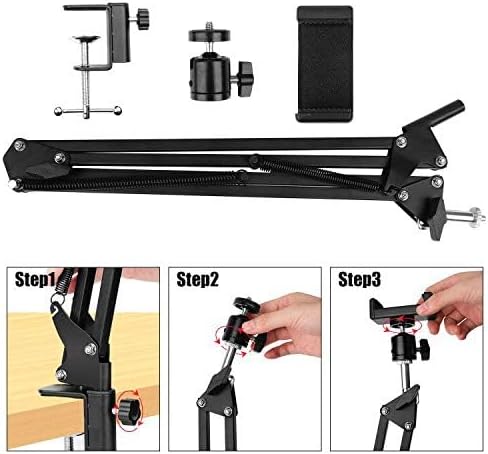 Step1

Step2

Step3