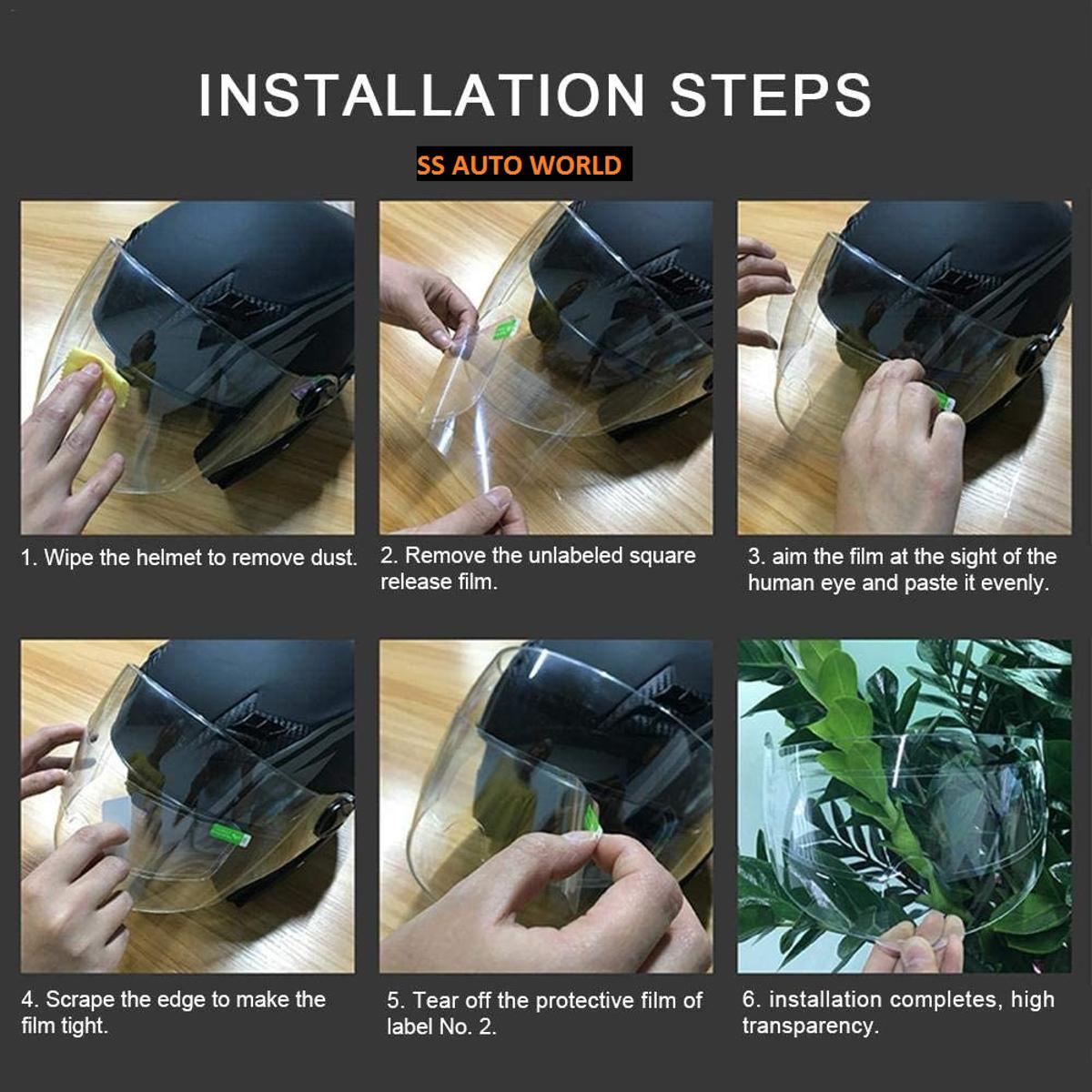 INSTALLATION STEPS

SS AUTO WORLD

1. Wipe the helmet to remove dust.

2. Remove the unlabeled square release film.

3. aim the film at the sight of the human eye and paste it evenly.

4. Scrape the edge to make the film tight.

5. Tear off the protective film of label No. 2.

6. installation completes, high transparency.