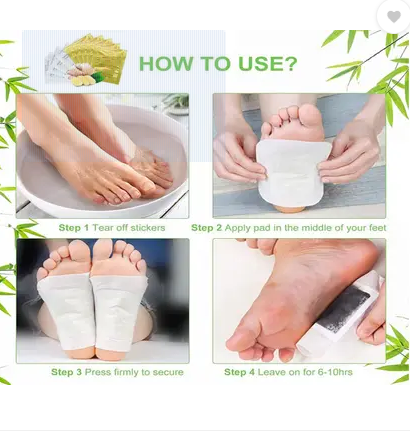 HOW TO USE?

Step 1 Tear off stickers

Step 2 Apply pad in the middle of your feet

Step 3 Press firmly to secure

Step 4 Leave on for 6-10hrs