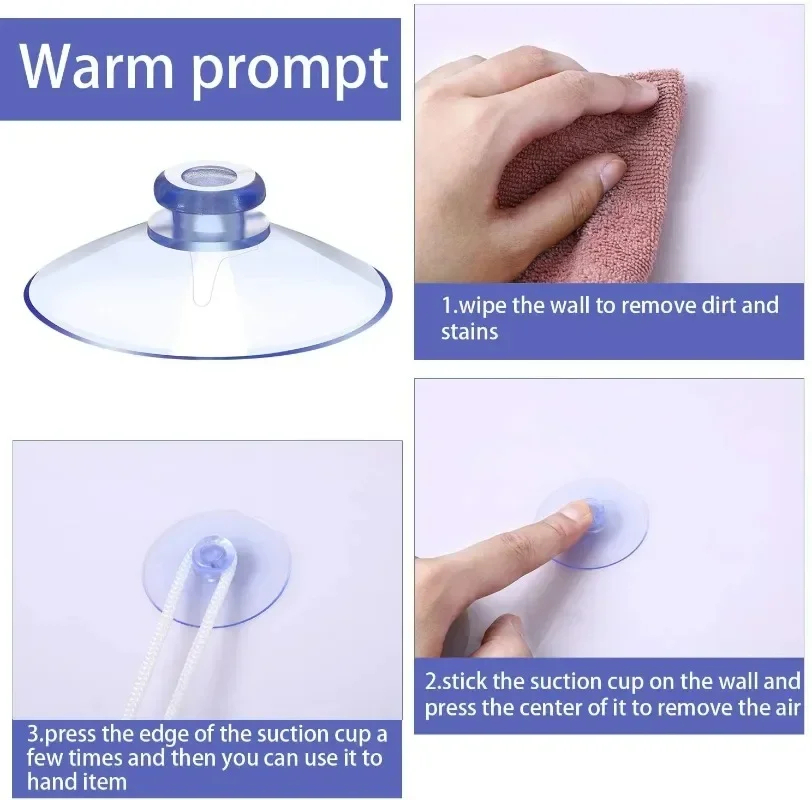 Warm prompt

1.wipe the wall to remove dirt and stains

2.stick the suction cup on the wall and press the center of it to remove the air

3.press the edge of the suction cup a few times and then you can use it to hand item