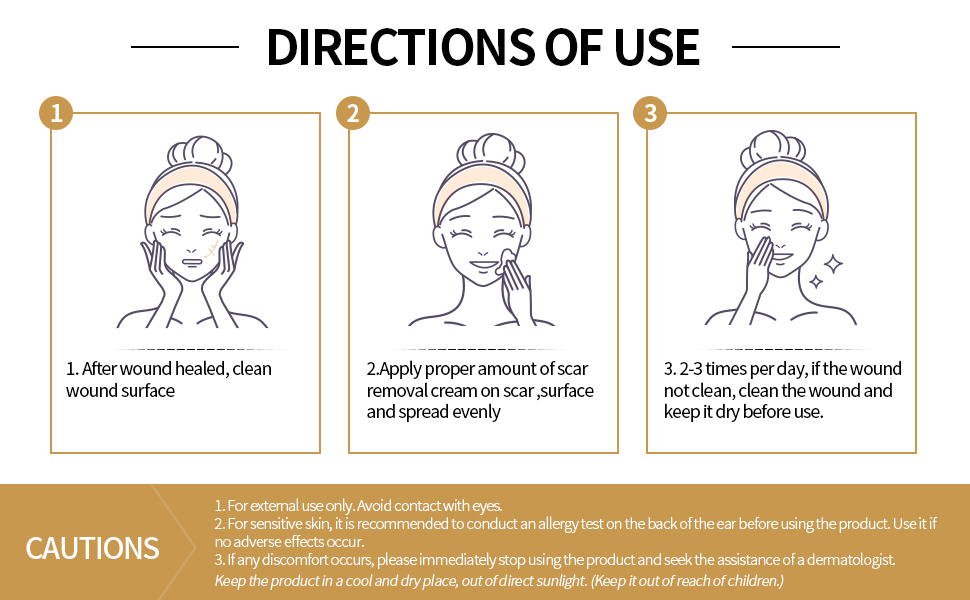 DIRECTIONS OF USE

1

1. After wound healed, clean wound surface

2

2.Apply proper amount of scar removal cream on scar ,surface and spread evenly

3

3. 2-3 times per day, if the wound not clean, clean the wound and keep it dry before use.

CAUTIONS

1. For external use only. Avoid contact with eyes.
2. For sensitive skin, it is recommended to conduct an allergy test on the back of the ear before using the product. Use it if no adverse effects occur.
3. If any discomfort occurs, please immediately stop using the product and seek the assistance of a dermatologist.
Keep the product in a cool and dry place, out of direct sunlight. (Keep it out of reach of children.)