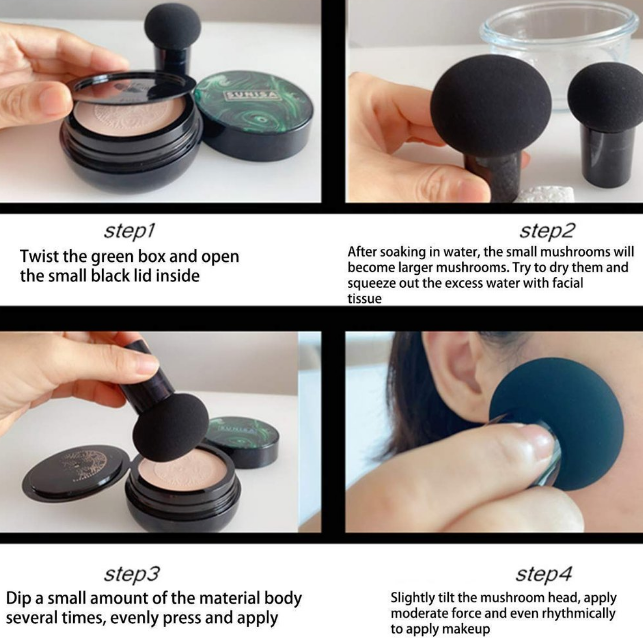 SUNISA

step1
Twist the green box and open the small black lid inside

step2
After soaking in water, the small mushrooms will become larger mushrooms. Try to dry them and squeeze out the excess water with facial tissue

SUNISA

step3
Dip a small amount of the material body several times, evenly press and apply

step4
Slightly tilt the mushroom head, apply moderate force and even rhythmically to apply makeup