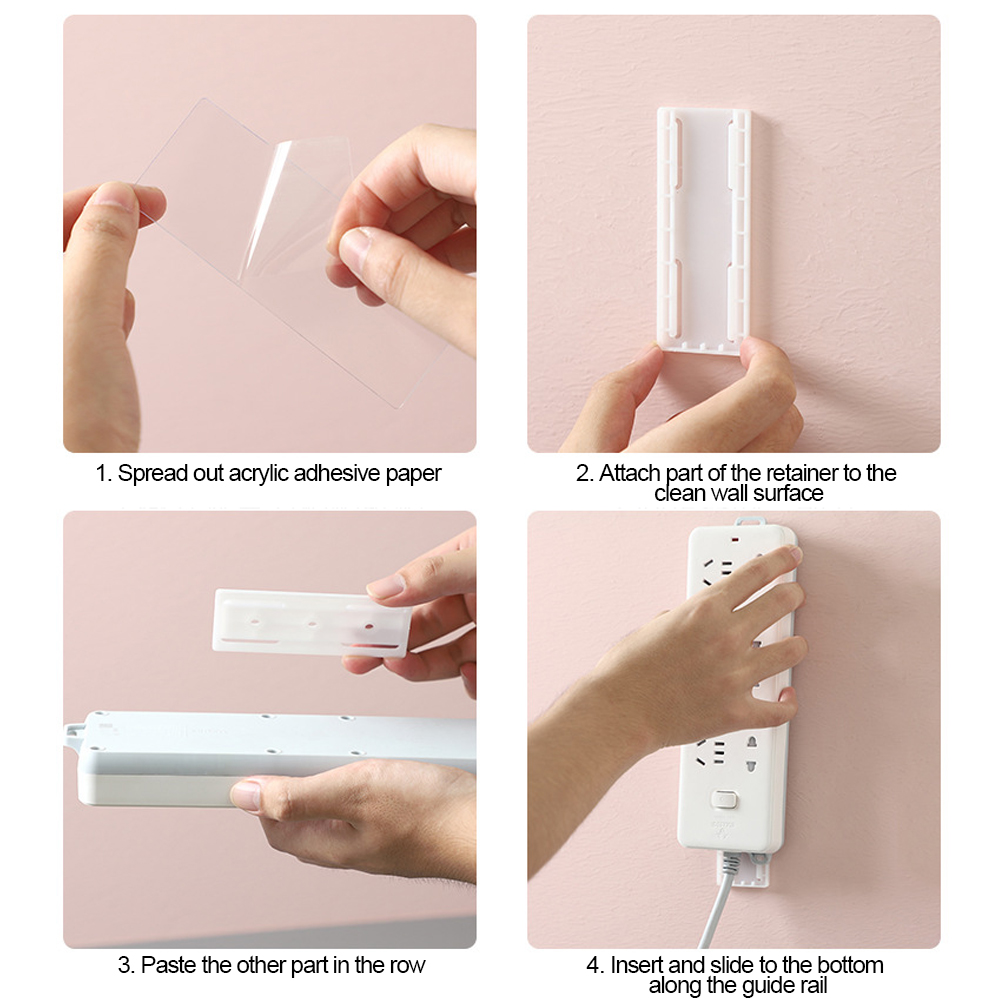 1. Spread out acrylic adhesive paper

2. Attach part of the retainer to the clean wall surface

3. Paste the other part in the row

4. Insert and slide to the bottom along the guide rail