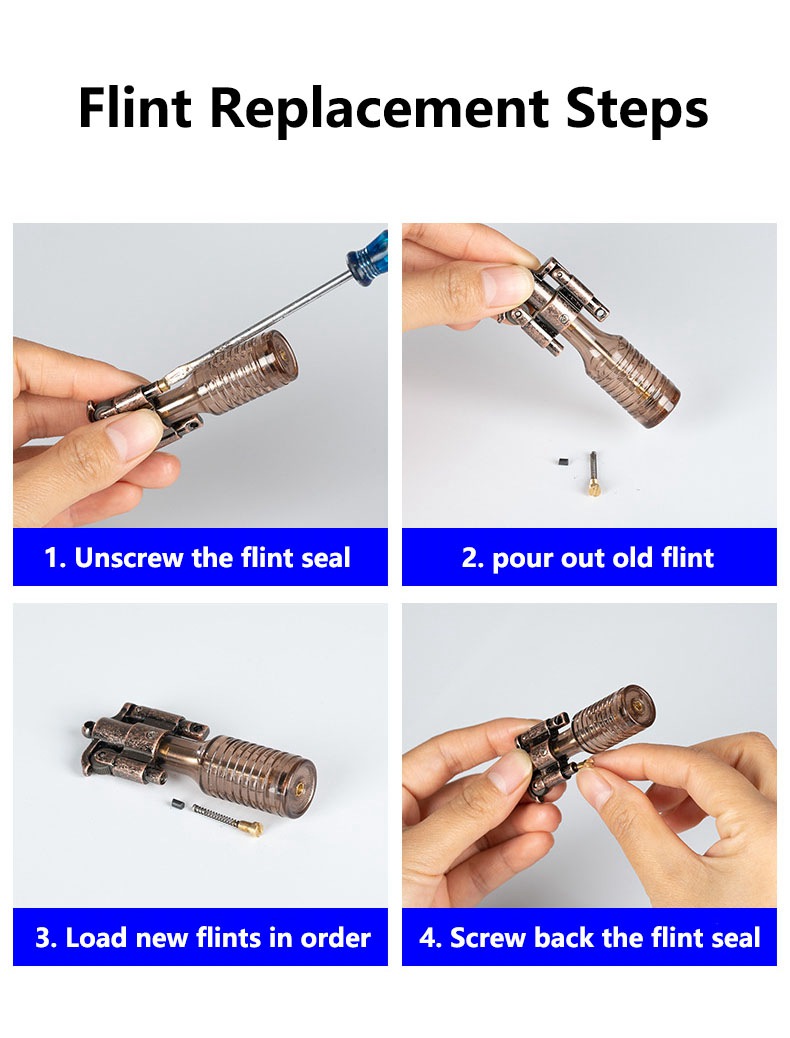 Flint Replacement Steps

1. Unscrew the flint seal

2. pour out old flint

3. Load new flints in order

4. Screw back the flint seal