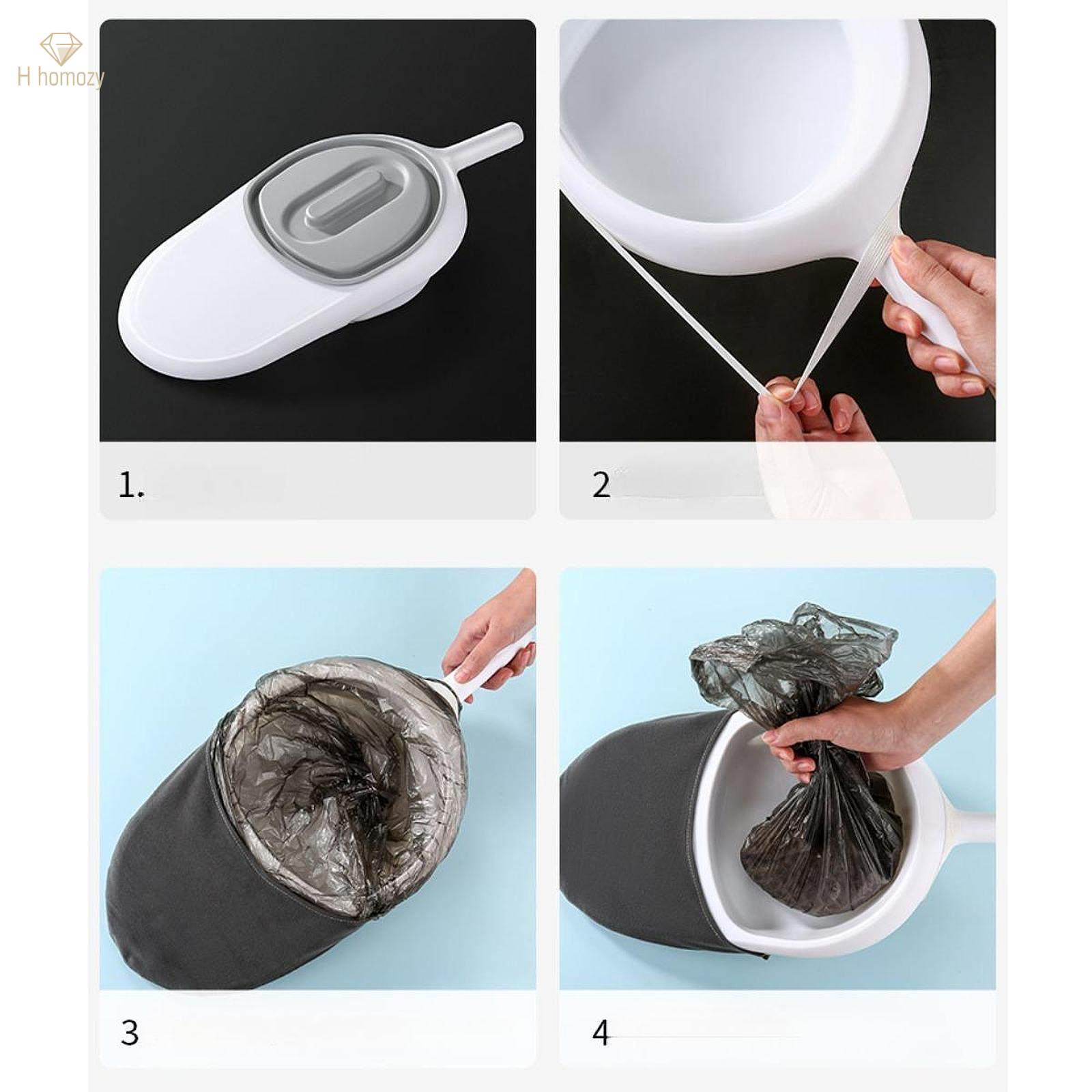 H homozy

1.

2

3

4