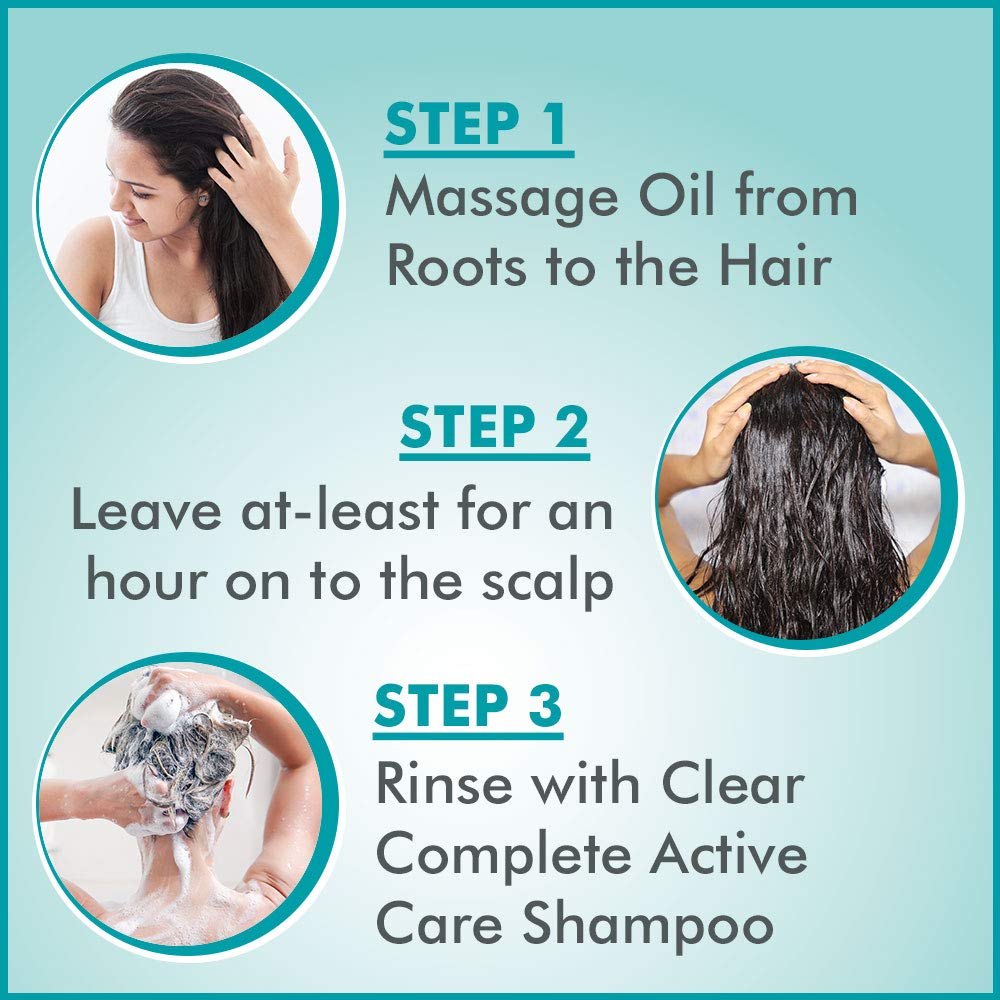 STEP 1
Massage Oil from Roots to the Hair

STEP 2
Leave at-least for an hour on to the scalp

STEP 3
Rinse with Clear Complete Active Care Shampoo