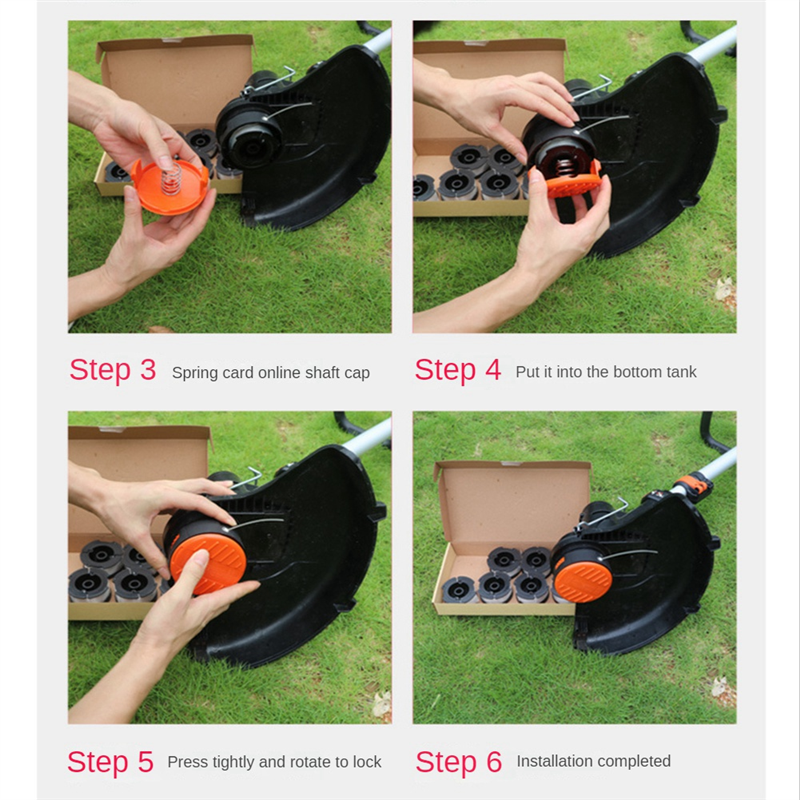 Step 3 Spring card online shaft cap

Step 4 Put it into the bottom tank

Step 5 Press tightly and rotate to lock

Step 6 Installation completed