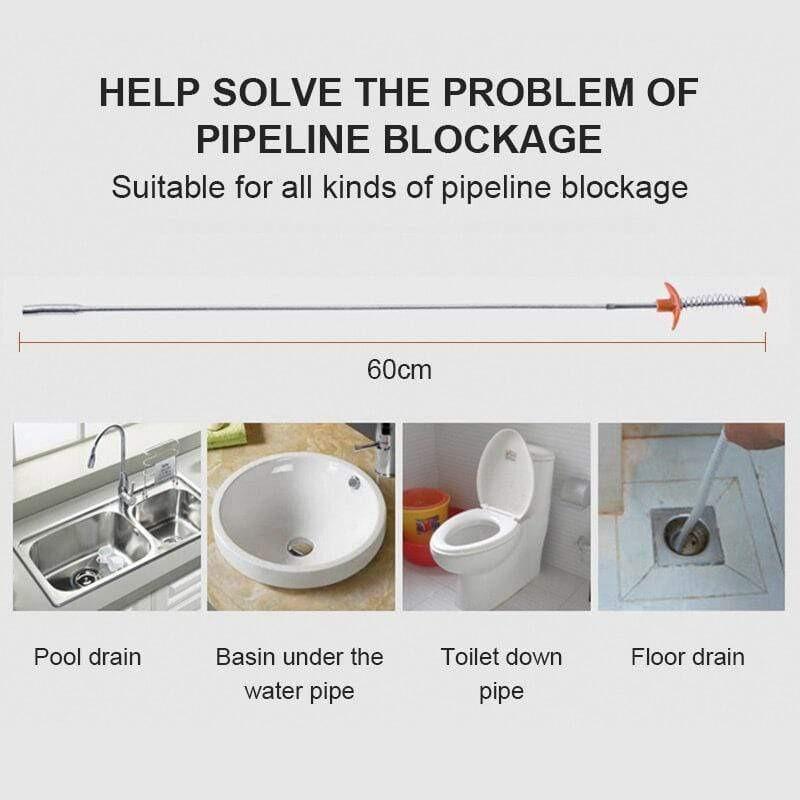 HELP SOLVE THE PROBLEM OF PIPELINE BLOCKAGE

Suitable for all kinds of pipeline blockage

60cm

Pool drain

Basin under the water pipe

Toilet down pipe

Floor drain