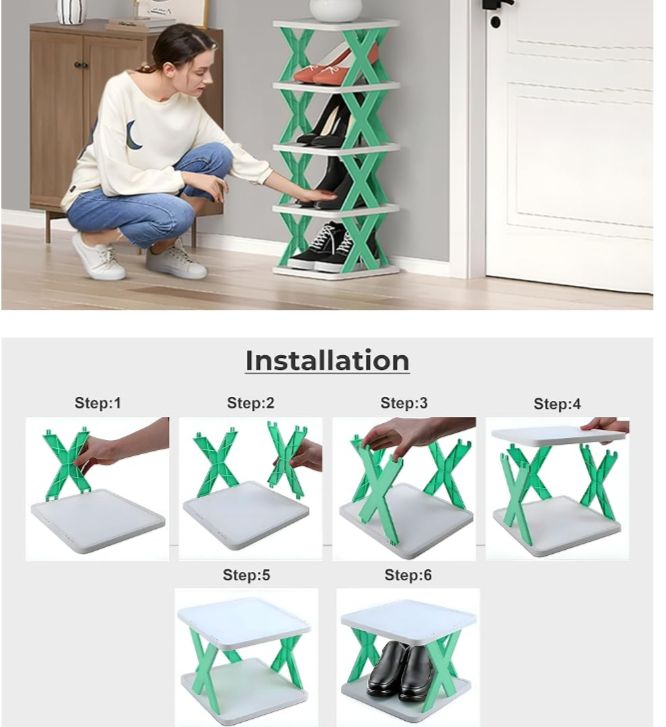 Installation

Step:1

Step:2

Step:3

Step:4

Step:5

Step:6