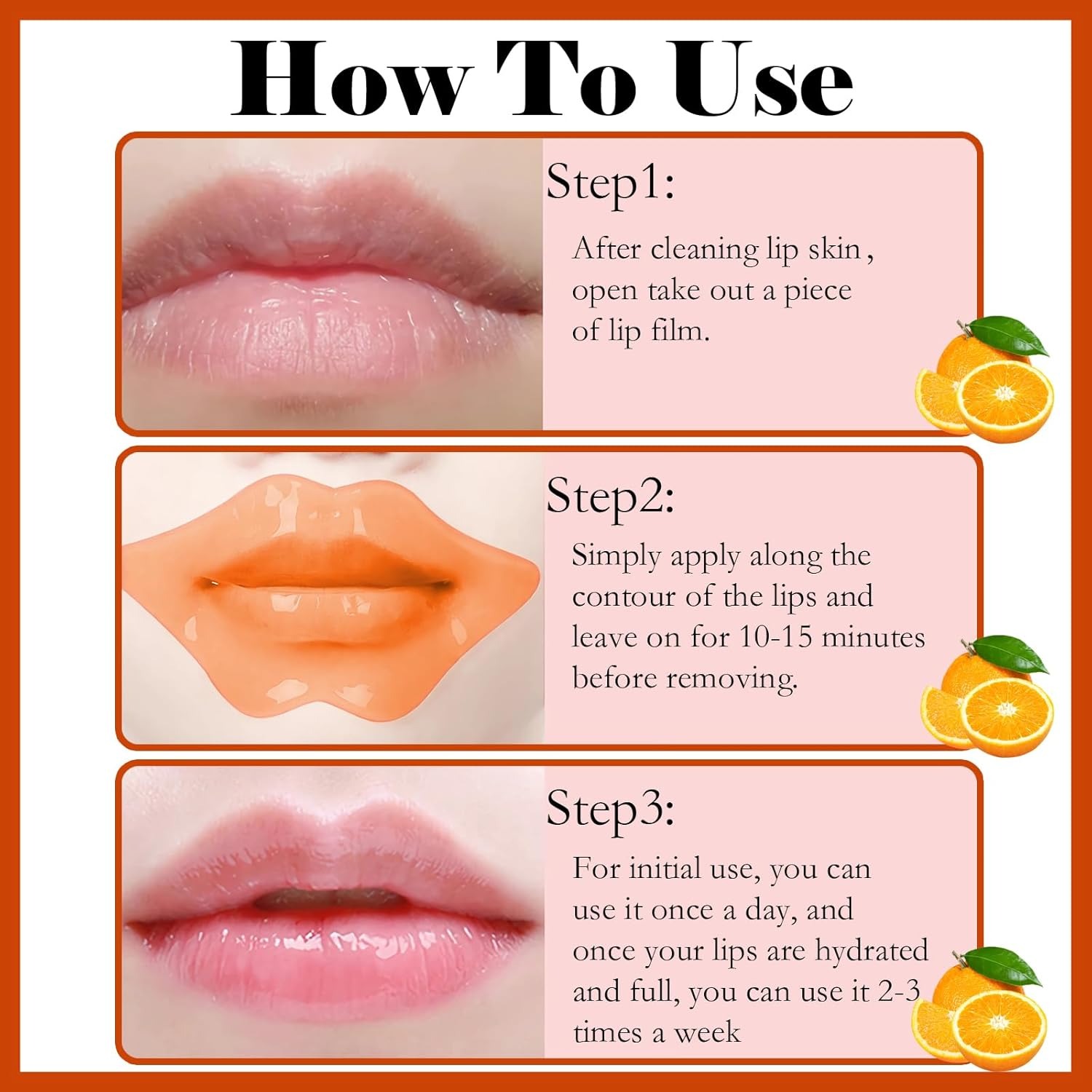 How To Use

Step1:

After cleaning lip skin , open take out a piece of lip film.

Step2:

Simply apply along the contour of the lips and leave on for 10-15 minutes before removing.

Step3:

For initial use, you can use it once a day, and once your lips are hydrated and full, you can use it 2-3 times a week