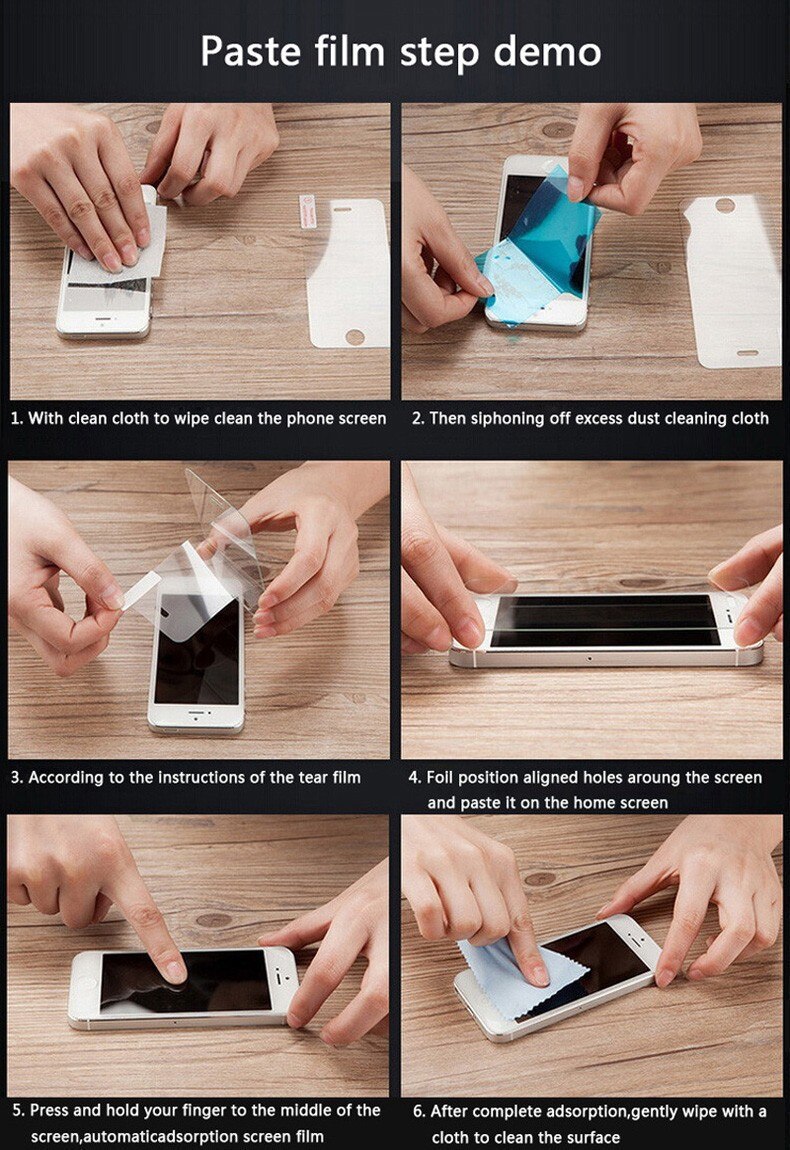 Paste film step demo

1. With clean cloth to wipe clean the phone screen

2. Then siphoning off excess dust cleaning cloth

3. According to the instructions of the tear film

4. Foil position aligned holes aroung the screen and paste it on the home screen

5. Press and hold your finger to the middle of the screen,automaticadsorption screen film

6. After complete adsorption,gently wipe with a cloth to clean the surface