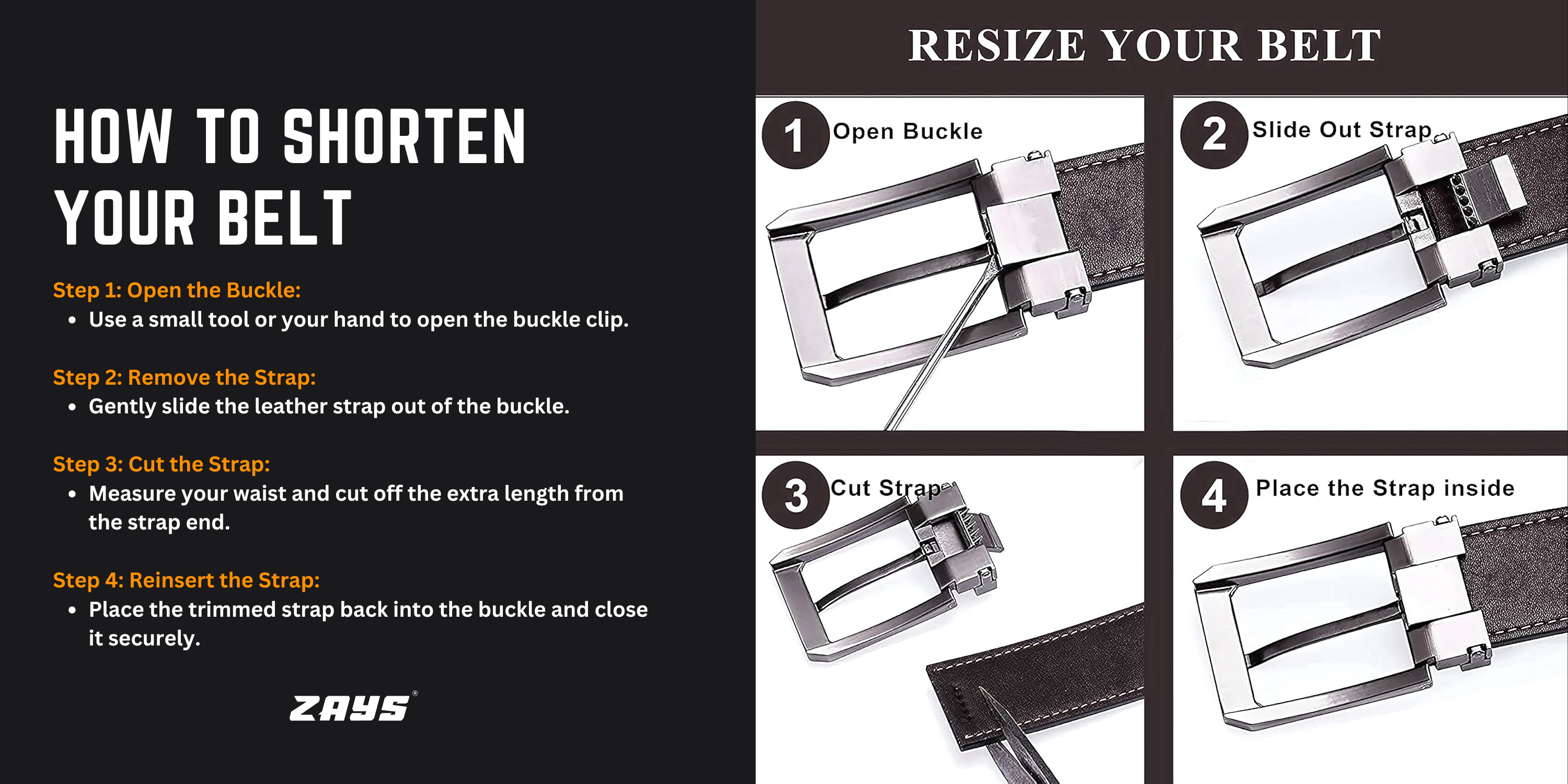 HOW TO SHORTEN YOUR BELT

Step 1: Open the Buckle:
• Use a small tool or your hand to open the buckle clip.

Step 2: Remove the Strap:
• Gently slide the leather strap out of the buckle.

Step 3: Cut the Strap:
• Measure your waist and cut off the extra length from the strap end.

Step 4: Reinsert the Strap:
• Place the trimmed strap back into the buckle and close it securely.

ZAYS®

RESIZE YOUR BELT

1 Open Buckle

2 Slide Out Strap

3 Cut Strap

4 Place the Strap inside