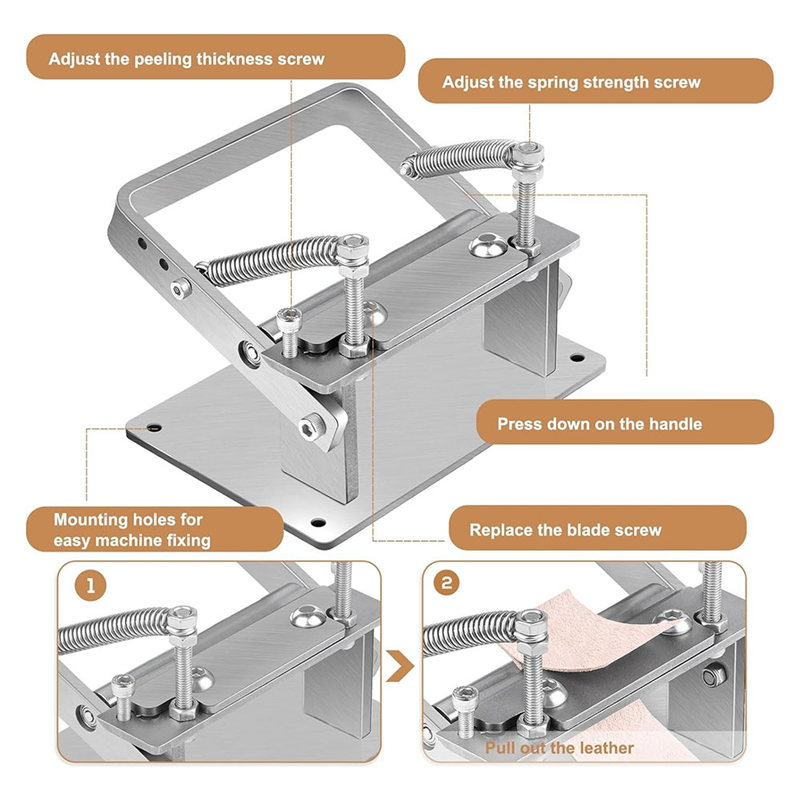 Adjust the peeling thickness screw

Adjust the spring strength screw

Press down on the handle

Mounting holes for easy machine fixing

Replace the blade screw

1

2

Pull out the leather