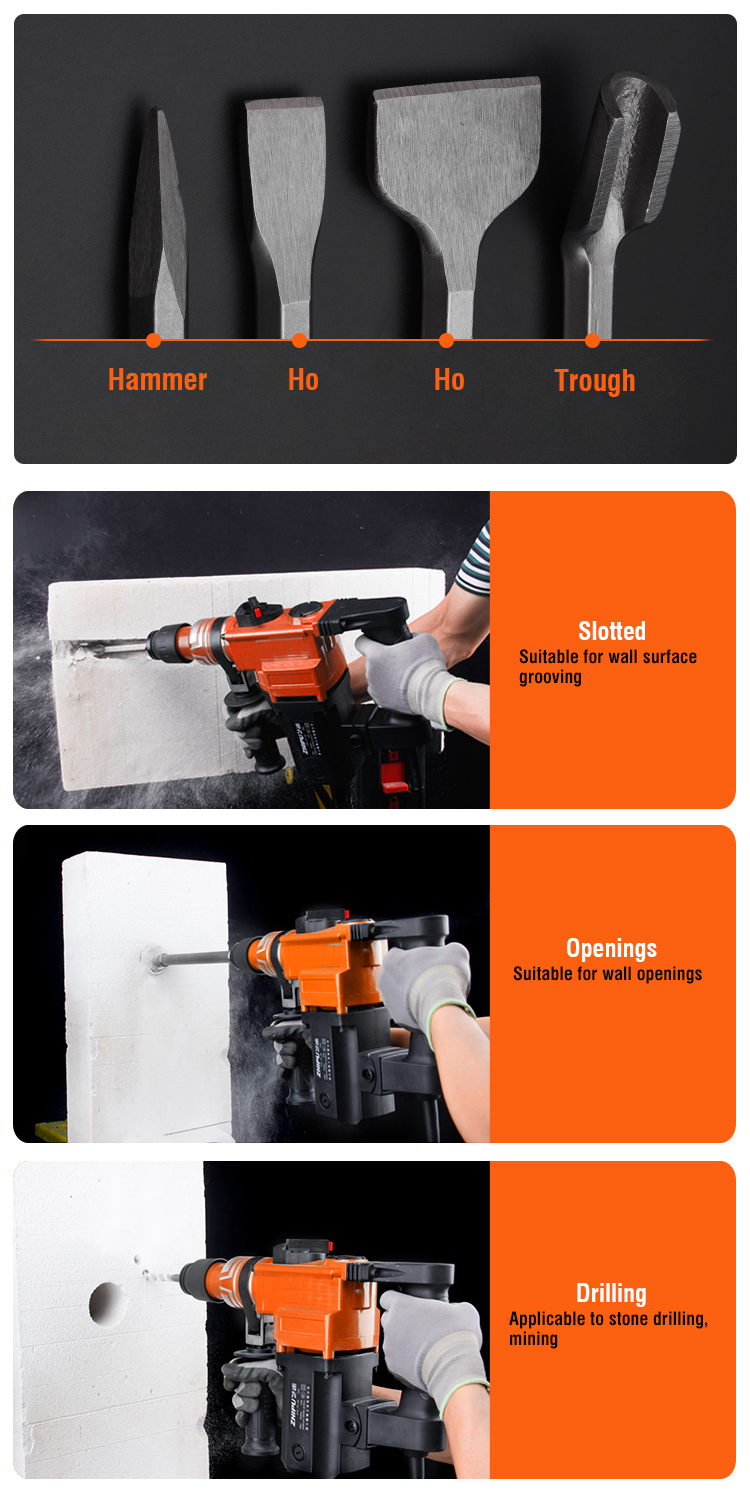 Hammer
Ho
Ho
Trough

Slotted
Suitable for wall surface grooving

Openings
Suitable for wall openings

Drilling
Applicable to stone drilling, mining