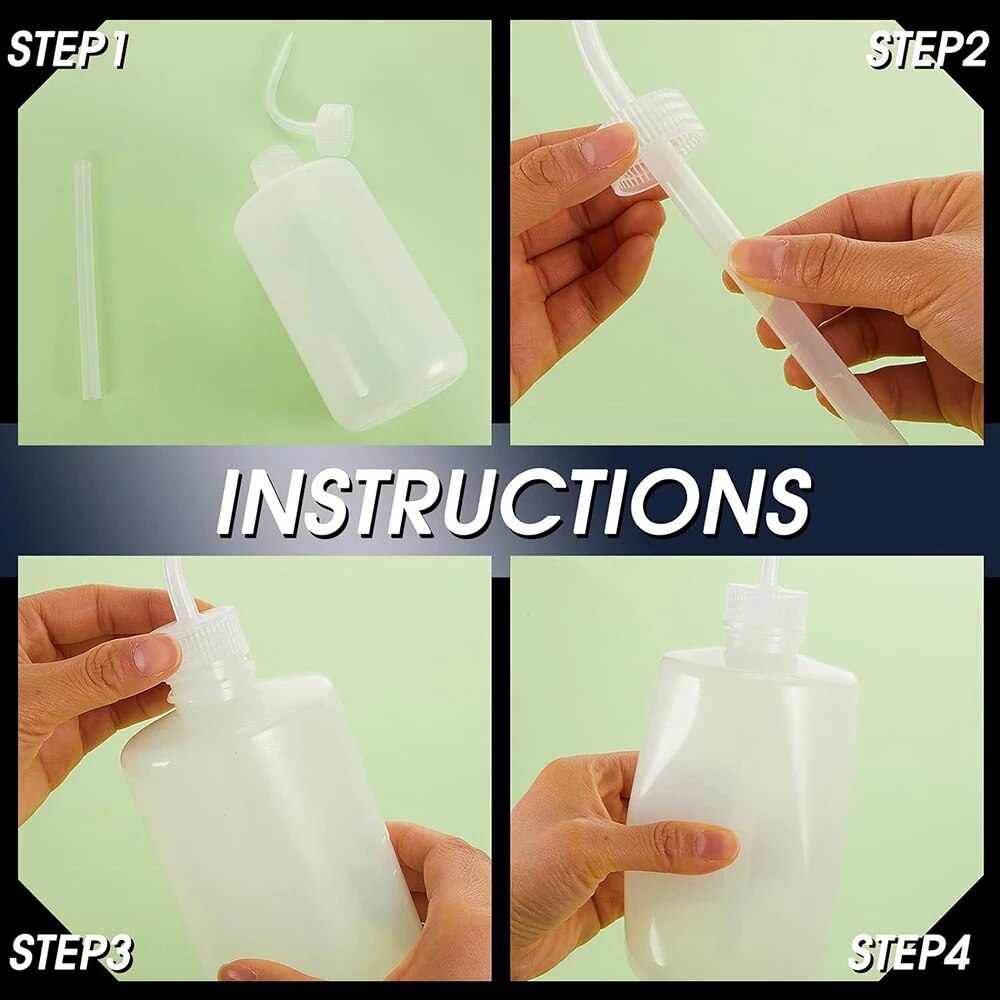 STEP1

STEP2

INSTRUCTIONS

STEP3

STEP4