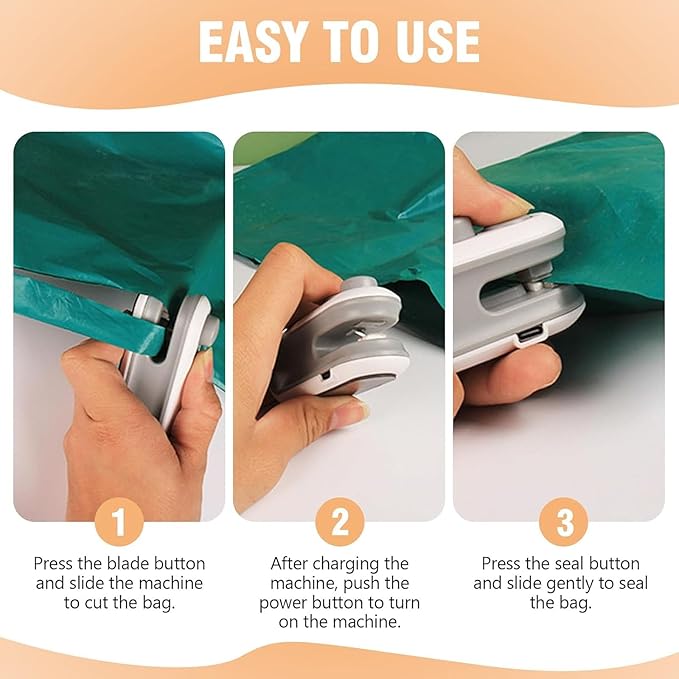 EASY TO USE

1

Press the blade button and slide the machine to cut the bag.

2

After charging the machine, push the power button to turn on the machine.

3

Press the seal button and slide gently to seal the bag.