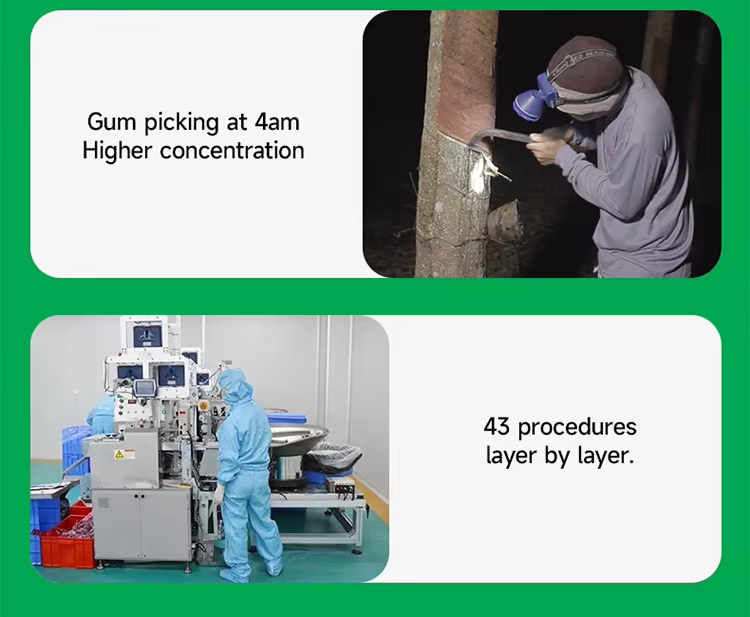 Gum picking at 4am
Higher concentration

43 procedures
layer by layer.